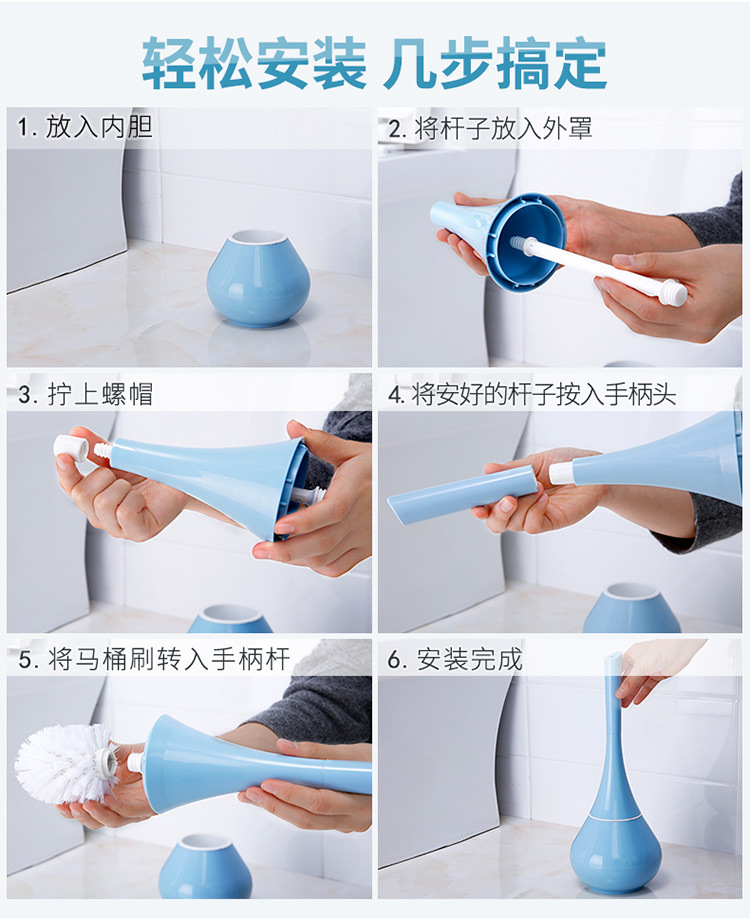 轻松安装 几步搞定

1. 放入内胆

2. 将杆子放入外罩

3. 拧上螺帽

4. 将安好的杆子按入手柄头

5. 将马桶刷转入手柄杆

6. 安装完成