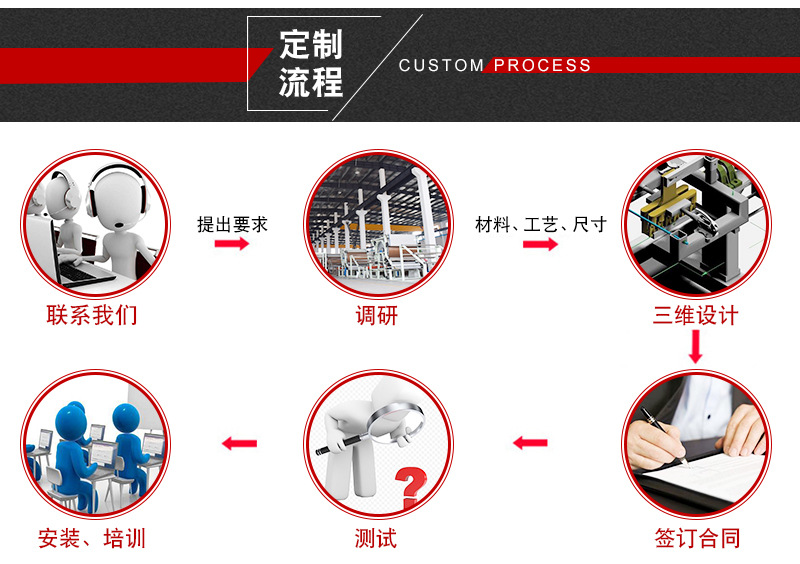 定制流程

CUSTOM PROCESS

联系我们

提出要求

调研

材料、工艺、尺寸

三维设计

签订合同

测试

安装、培训