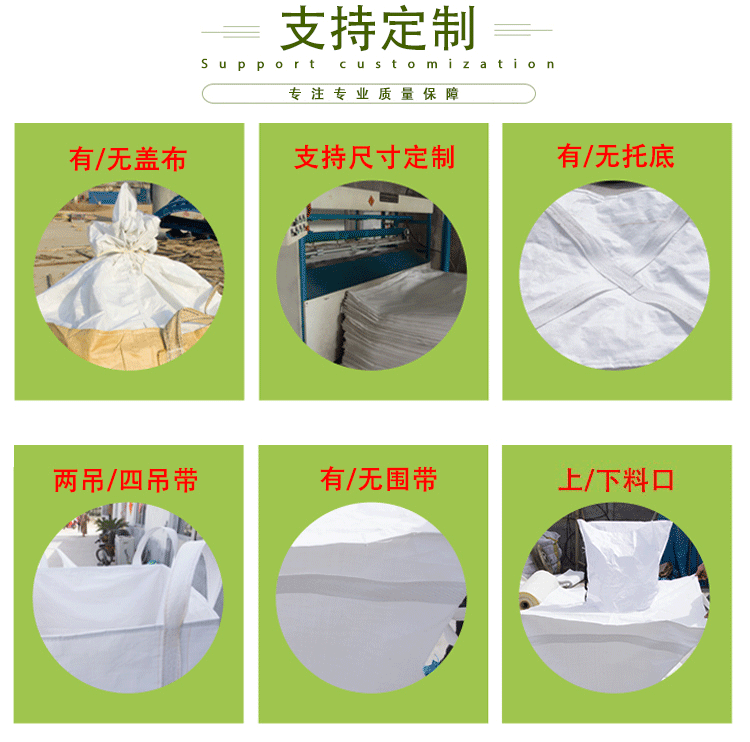 支持定制
Support customization
专注专业质量保障

有/无盖布

支持尺寸定制

有/无托底

两吊/四吊带

有/无围带

上/下料口