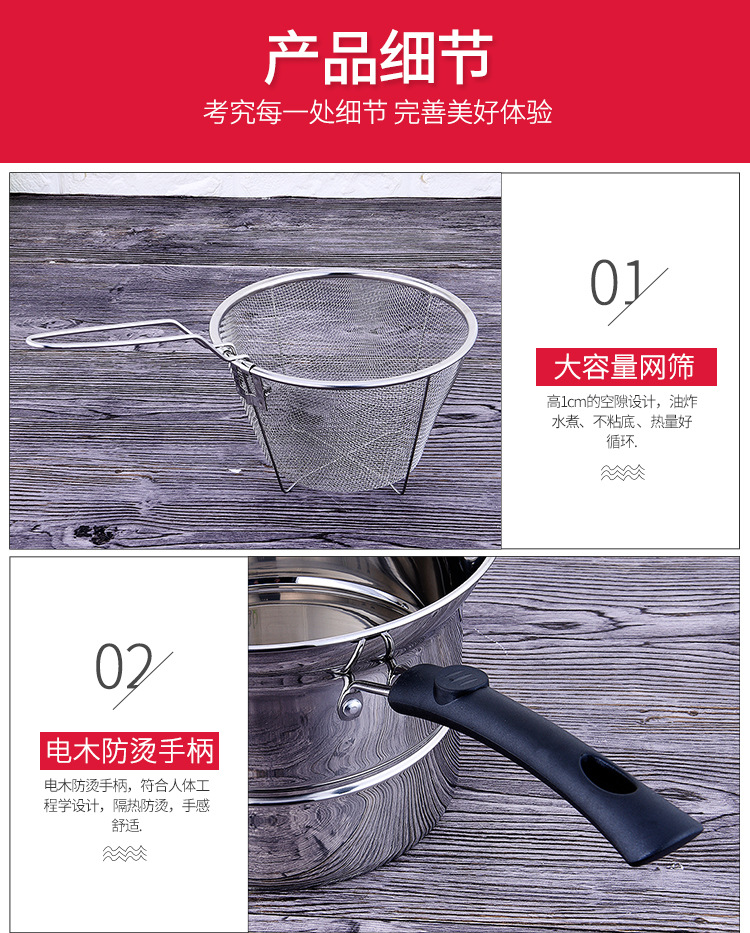 产品细节

考究每一处细节 完善美好体验

01

大容量网筛

高1cm的空隙设计，油炸水煮、不粘底、热量好循环.

02

电木防烫手柄

电木防烫手柄，符合人体工程学设计，隔热防烫，手感舒适.