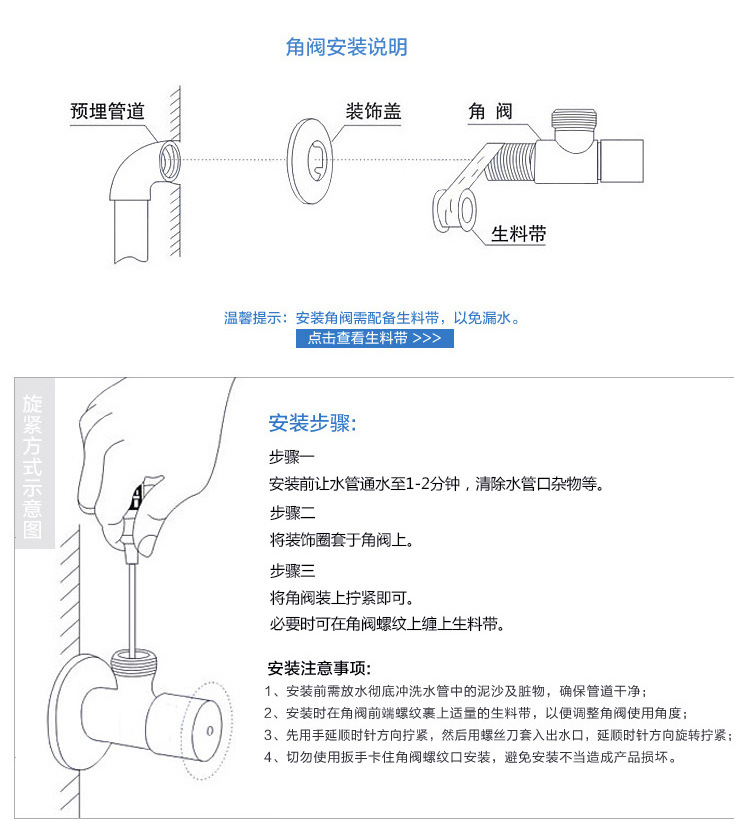 角阀安装说明

预埋管道

装饰盖

角 阀

生料带

温馨提示：安装角阀需配备生料带，以免漏水。

点击查看生料带 >>>

旋紧方式示意图

安装步骤:

步骤一

安装前让水管通水至1-2分钟，清除水管口杂物等。

步骤二

将装饰圈套于角阀上。

步骤三

将角阀装上拧紧即可。

必要时可在角阀螺纹上缠上生料带。

安装注意事项:

1、安装前需放水彻底冲洗水管中的泥沙及脏物，确保管道干净；

2、安装时在角阀前端螺纹裹上适量的生料带，以便调整角阀使用角度；

3、先用手延顺时针方向拧紧，然后用螺丝刀套入出水口，延顺时针方向旋转拧紧；

4、切勿使用扳手卡住角阀螺纹口安装，避免安装不当造成产品损坏。