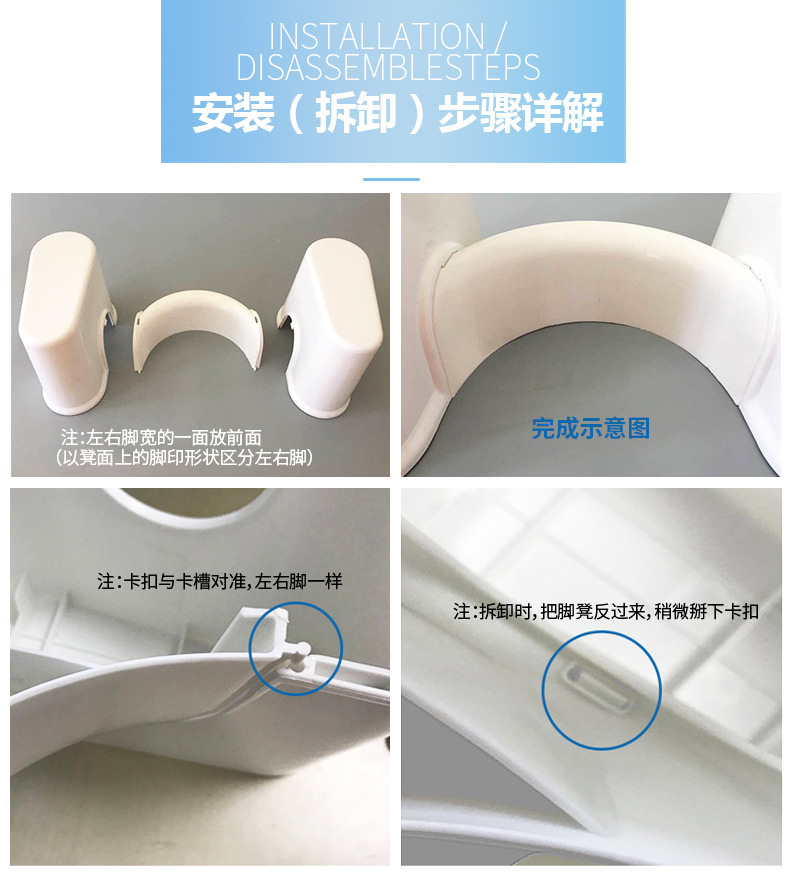 INSTALLATION / DISASSEMBLESTEPS
安装（拆卸）步骤详解

注:左右脚宽的一面放前面
（以凳面上的脚印形状区分左右脚）

完成示意图

注:卡扣与卡槽对准,左右脚一样

注:拆卸时,把脚凳反过来,稍微掰下卡扣