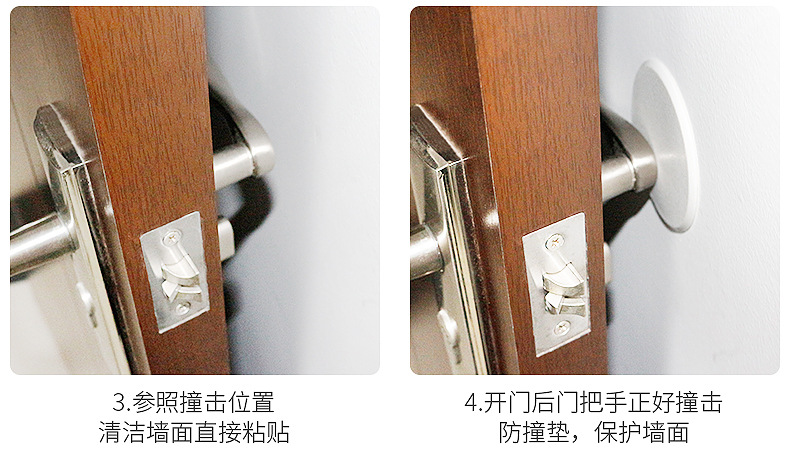 3.参照撞击位置
清洁墙面直接粘贴

4.开门后门把手正好撞击
防撞垫，保护墙面