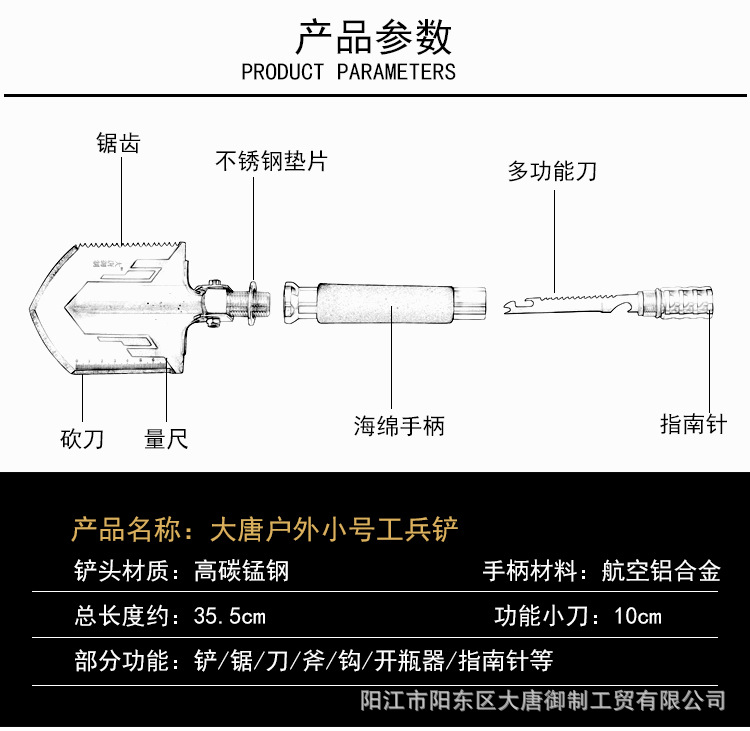 产品参数
PRODUCT PARAMETERS

锯齿
不锈钢垫片
多功能刀
砍刀
量尺
海绵手柄
指南针

产品名称：大唐户外小号工兵铲
铲头材质：高碳锰钢
手柄材料：航空铝合金
总长度约：35.5cm
功能小刀：10cm
部分功能：铲/锯/刀/斧/钩/开瓶器/指南针等

阳江市阳东区大唐御制工贸有限公司