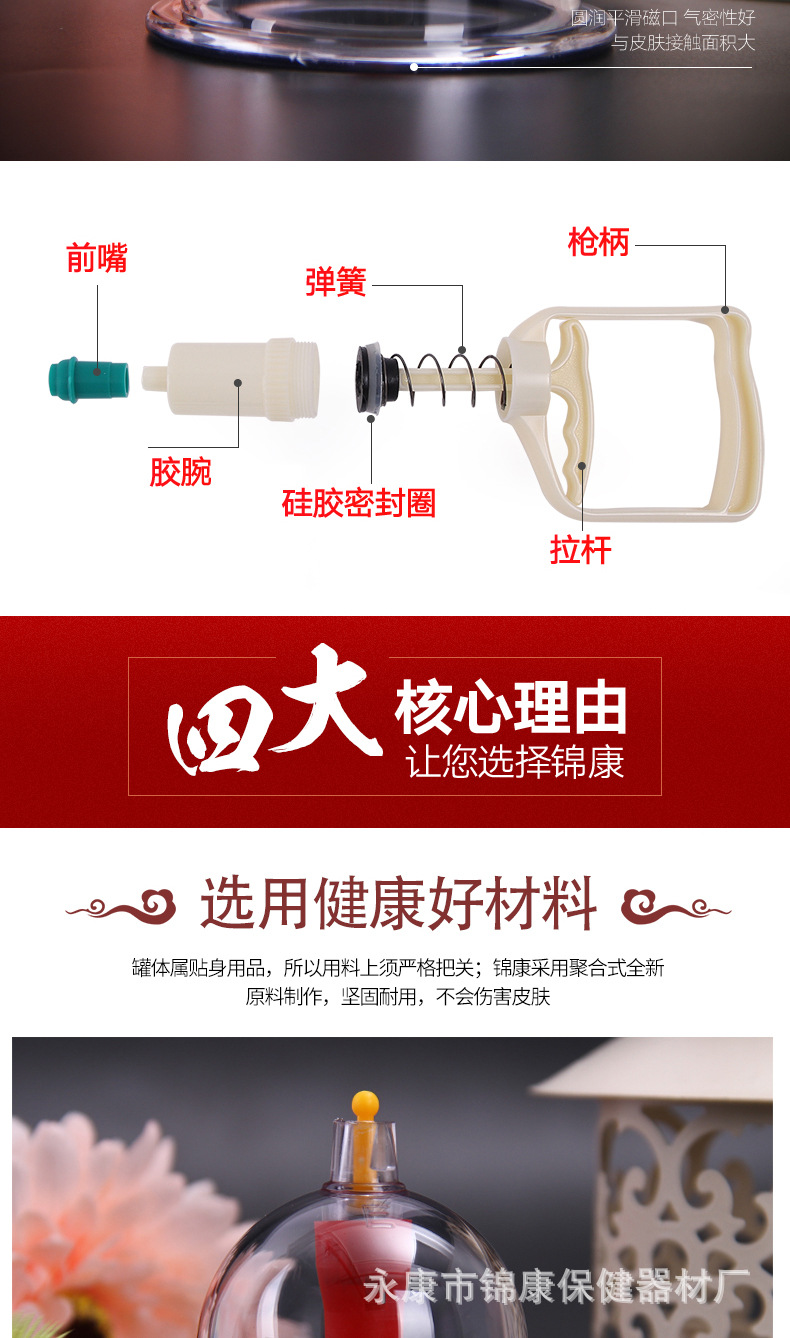 圆润平滑磁口 气密性好
与皮肤接触面积大

前嘴
弹簧
枪柄
胶腕
硅胶密封圈
拉杆

四大 核心理由
让您选择锦康

选用健康好材料

罐体属贴身用品，所以用料上须严格把关；锦康采用聚合式全新原料制作，坚固耐用，不会伤害皮肤

永康市锦康保健器材厂