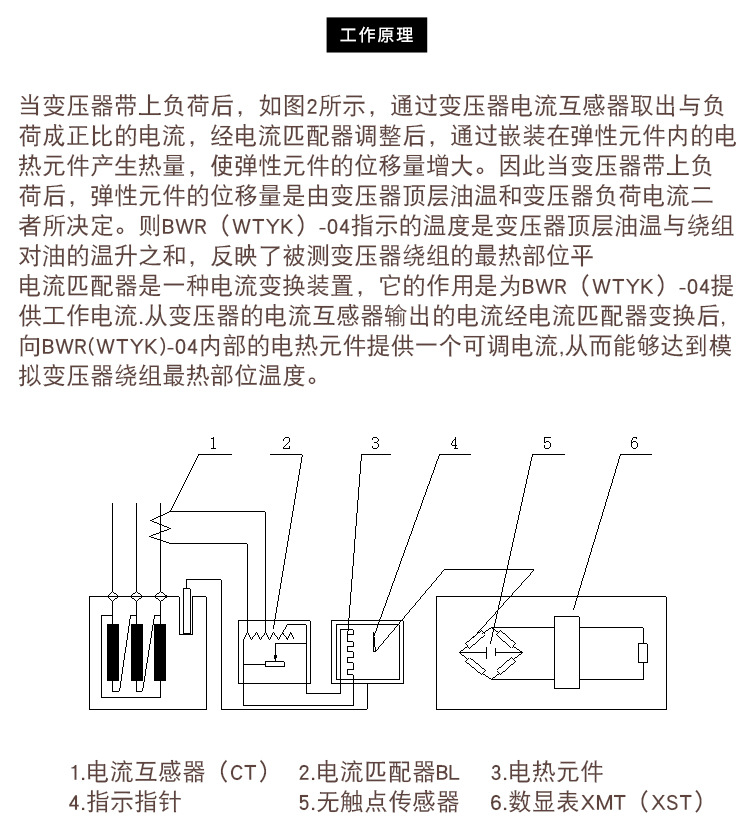 工作原理

当变压器带上负荷后，如图2所示，通过变压器电流互感器取出与负荷成正比的电流，经电流匹配器调整后，通过嵌装在弹性元件内的电热元件产生热量，使弹性元件的位移量增大。因此当变压器带上负荷后，弹性元件的位移量是由变压器顶层油温和变压器负荷电流二者所决定。则BWR（WTYK）-04指示的温度是变压器顶层油温与绕组对油的温升之和，反映了被测变压器绕组的最热部位平
电流匹配器是一种电流变换装置，它的作用是为BWR（WTYK）-04提供工作电流.从变压器的电流互感器输出的电流经电流匹配器变换后，向BWR(WTYK)-04内部的电热元件提供一个可调电流,从而能够达到模拟变压器绕组最热部位温度。

1 2 3 4 5 6

1.电流互感器（CT） 2.电流匹配器BL 3.电热元件
4.指示指针 5.无触点传感器 6.数显表XMT（XST）