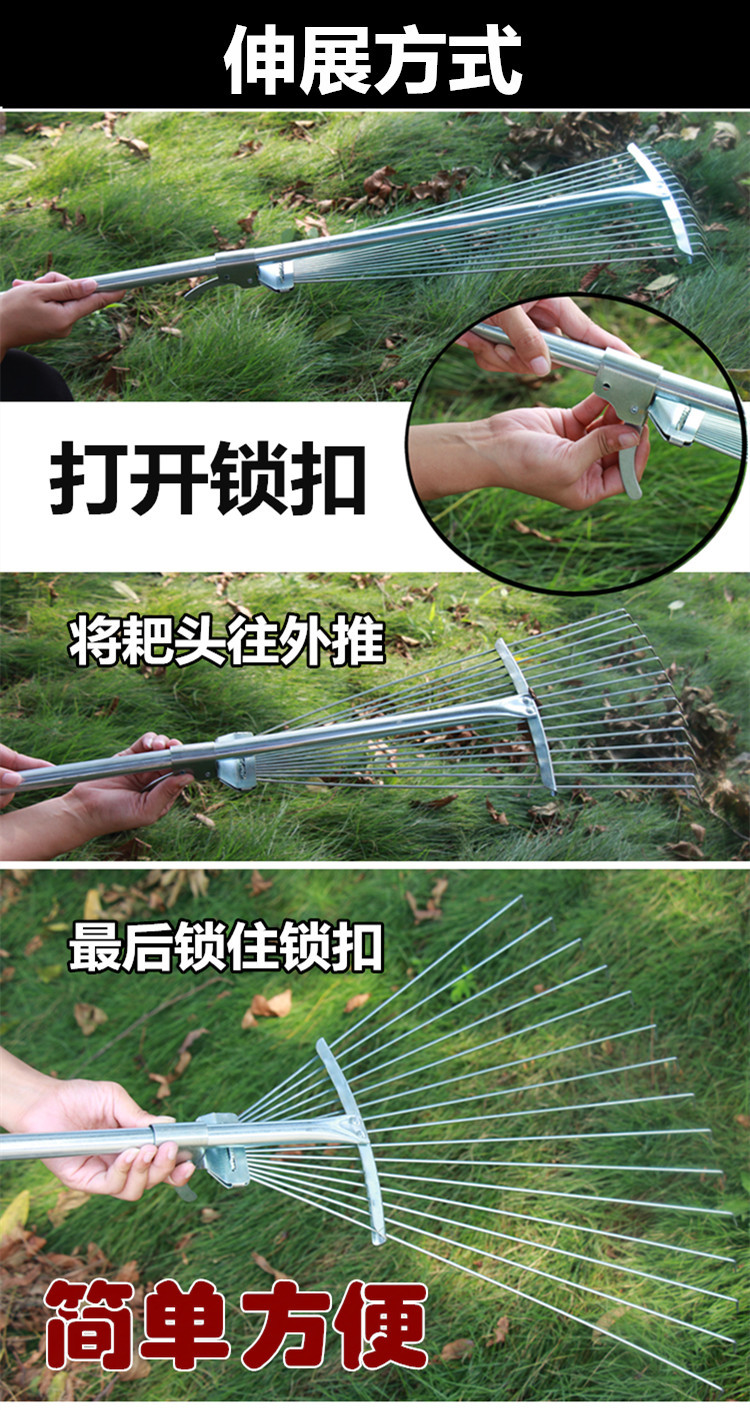 伸展方式

打开锁扣

将耙头往外推

最后锁住锁扣

简单方便