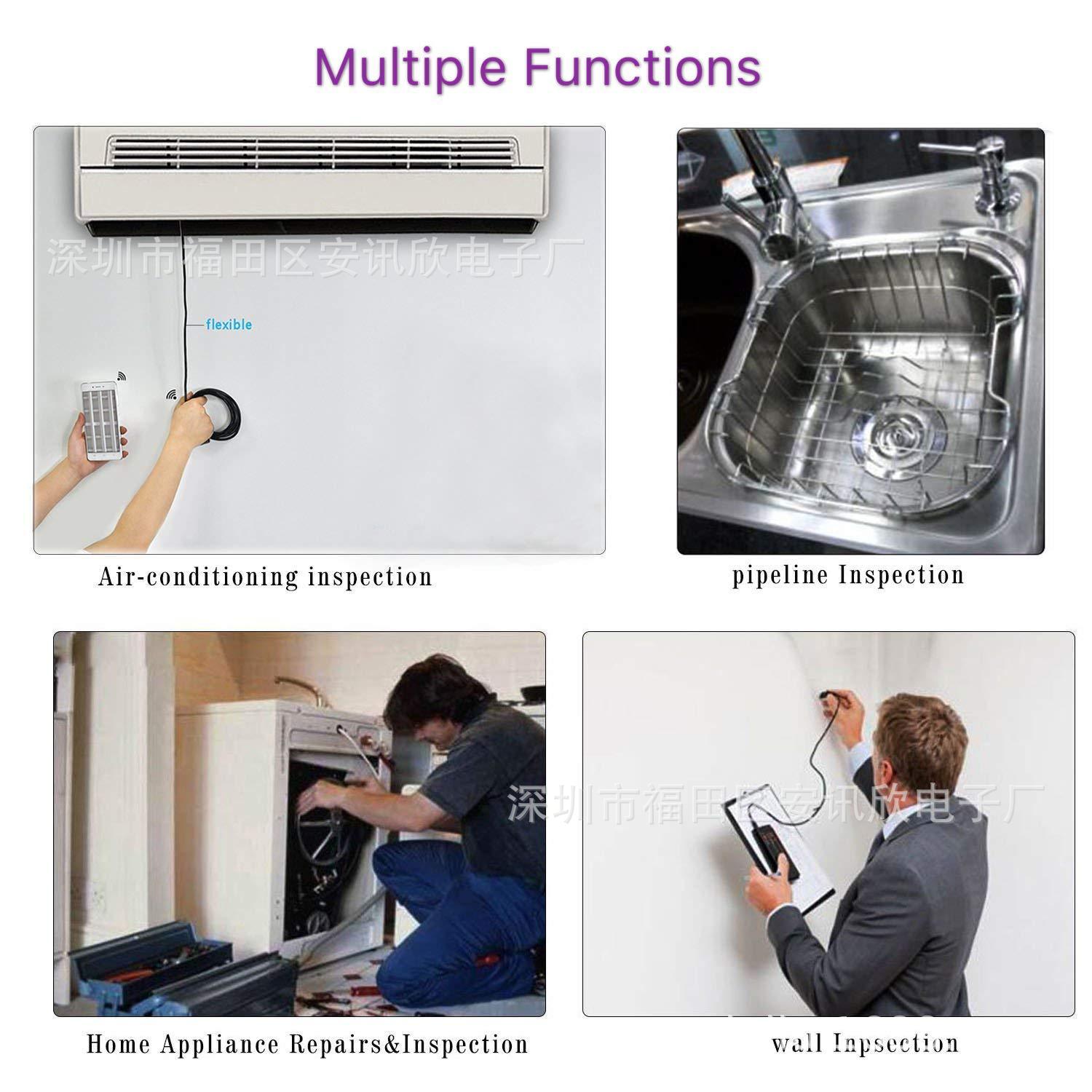 Multiple Functions

深圳市福田区安讯欣电子厂

flexible

Air-conditioning inspection

pipeline Inspection

深圳市福田区安讯欣电子厂

Home Appliance Repairs&Inspection

wall Inpsection