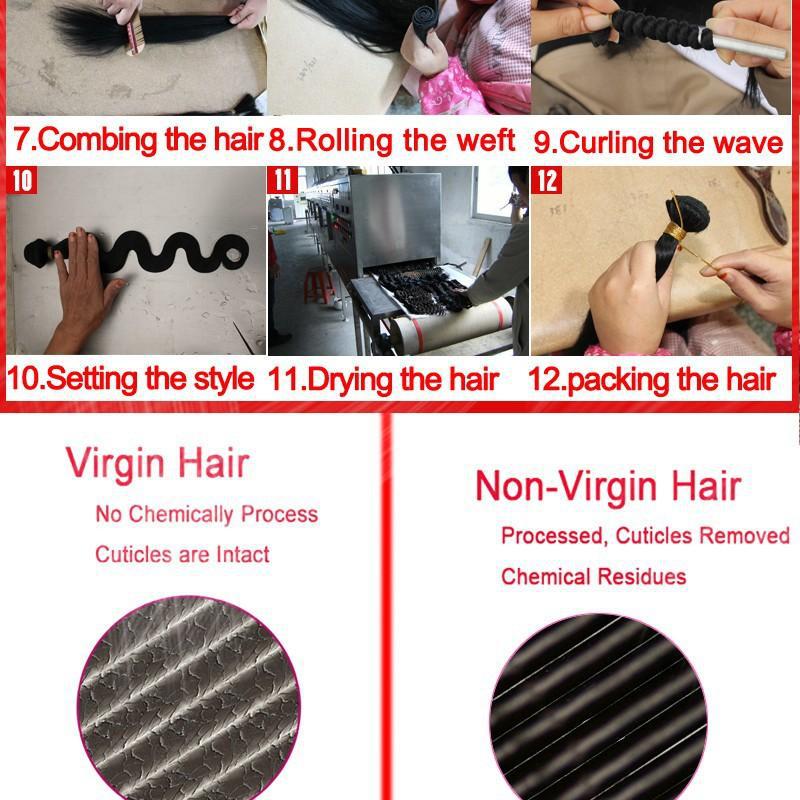 7.Combing the hair 8.Rolling the weft 9.Curling the wave

10

11

12

10.Setting the style 11.Drying the hair 12.packing the hair

Virgin Hair

No Chemically Process

Cuticles are Intact

Non-Virgin Hair

Processed, Cuticles Removed

Chemical Residues