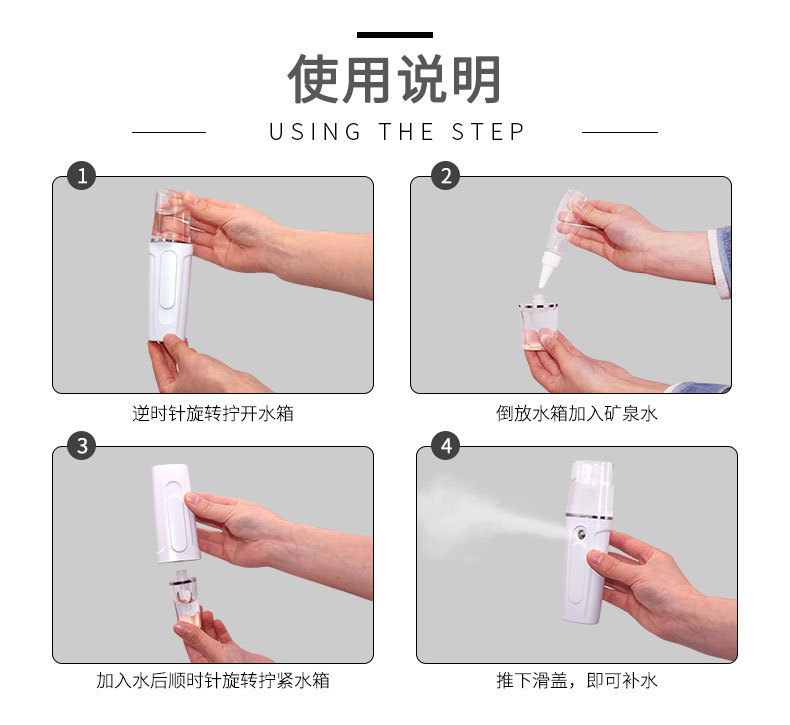 使用说明

USING THE STEP

1

逆时针旋转拧开水箱

2

倒放水箱加入矿泉水

3

加入水后顺时针旋转拧紧水箱

4

推下滑盖，即可补水