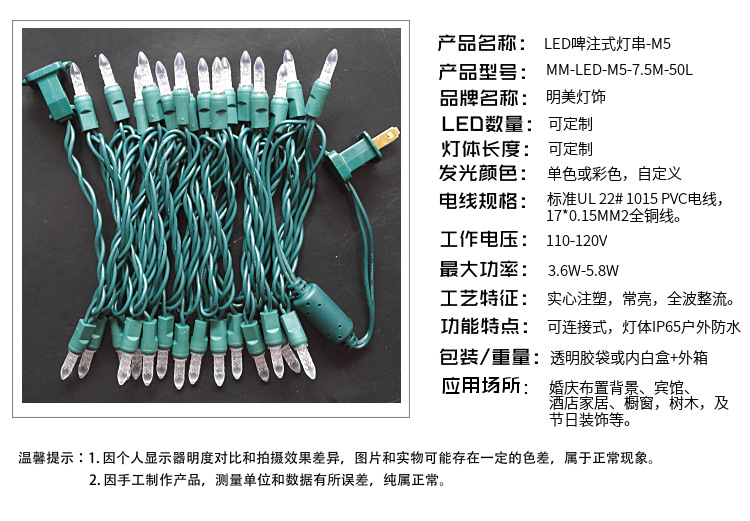 产品名称： LED啤注式灯串-M5

产品型号： MM-LED-M5-7.5M-50L

品牌名称： 明美灯饰

LED数量： 可定制

灯体长度： 可定制

发光颜色： 单色或彩色，自定义

电线规格： 标准UL 22# 1015 PVC电线，17*0.15MM2全铜线。

工作电压： 110-120V

最大功率： 3.6W-5.8W

工艺特征： 实心注塑，常亮，全波整流。

功能特点： 可连接式，灯体IP65户外防水

包装/重量： 透明胶袋或内白盒+外箱

应用场所： 婚庆布置背景、宾馆、酒店家居、橱窗，树木，及节日装饰等。

温馨提示：1. 因个人显示器明度对比和拍摄效果差异，图片和实物可能存在一定的色差，属于正常现象。

2. 因手工制作产品，测量单位和数据有所误差，纯属正常。