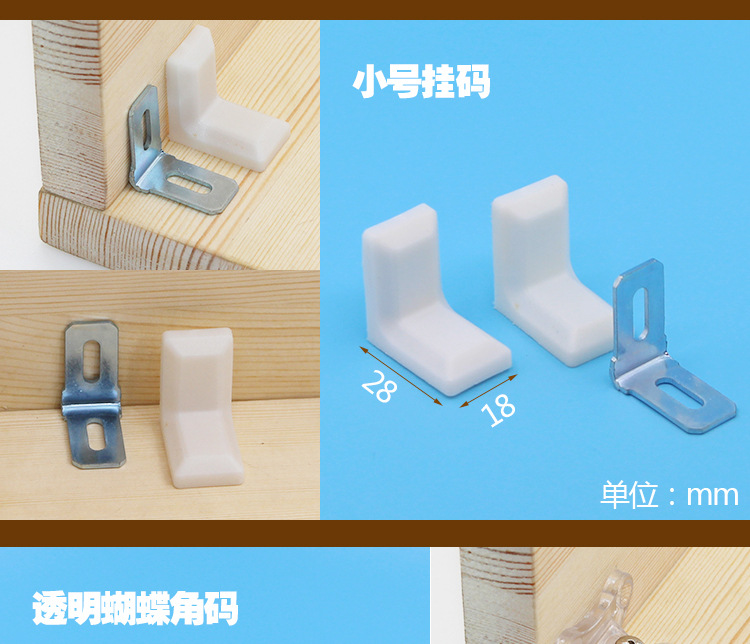 小号挂码

28

18

单位：mm

透明蝴蝶角码