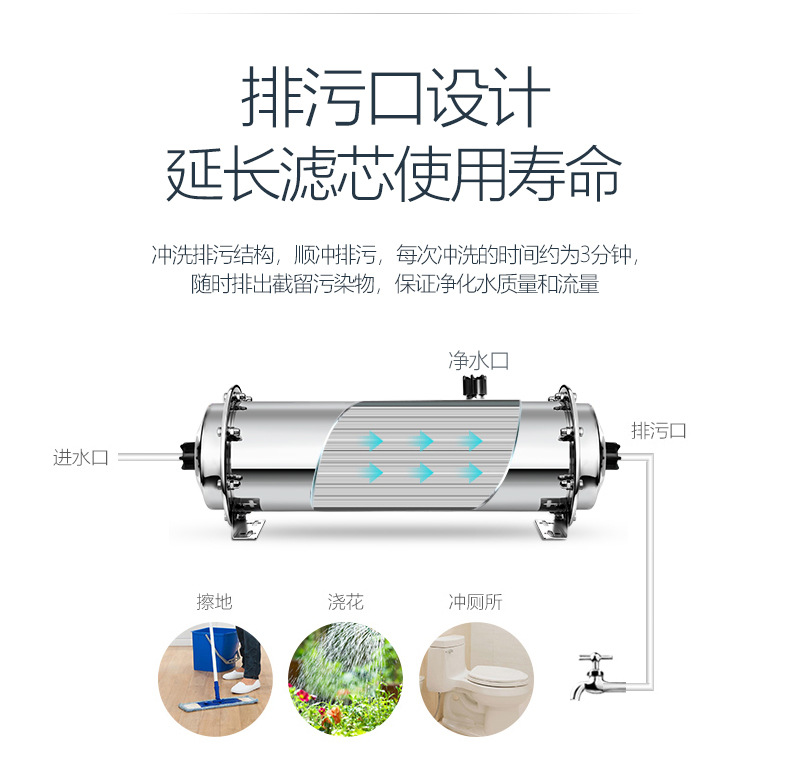 排污口设计
延长滤芯使用寿命

冲洗排污结构，顺冲排污，每次冲洗的时间约为3分钟，随时排出截留污染物，保证净化水质量和流量

净水口

排污口

进水口

擦地

浇花

冲厕所