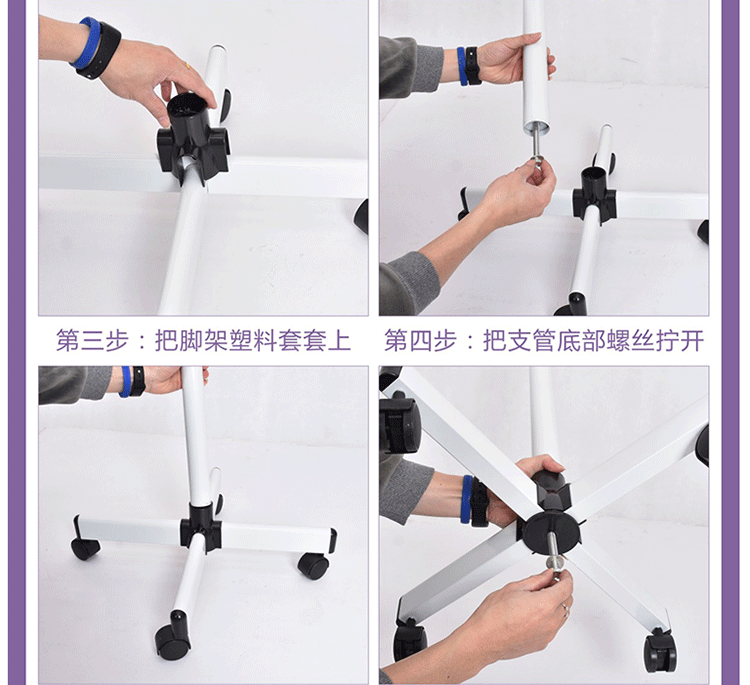 第三步：把脚架塑料套套上

第四步：把支管底部螺丝拧开