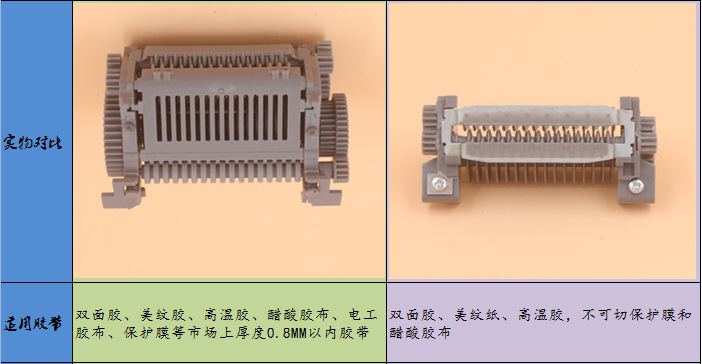 | 实物对比 | | |
|---|---|---|
| 适用胶带 | 双面胶、美纹胶、高温胶、醋酸胶布、电工胶布、保护膜等市场上厚度0.8MM以内胶带 | 双面胶、美纹纸、高温胶，不可切保护膜和醋酸胶布 |