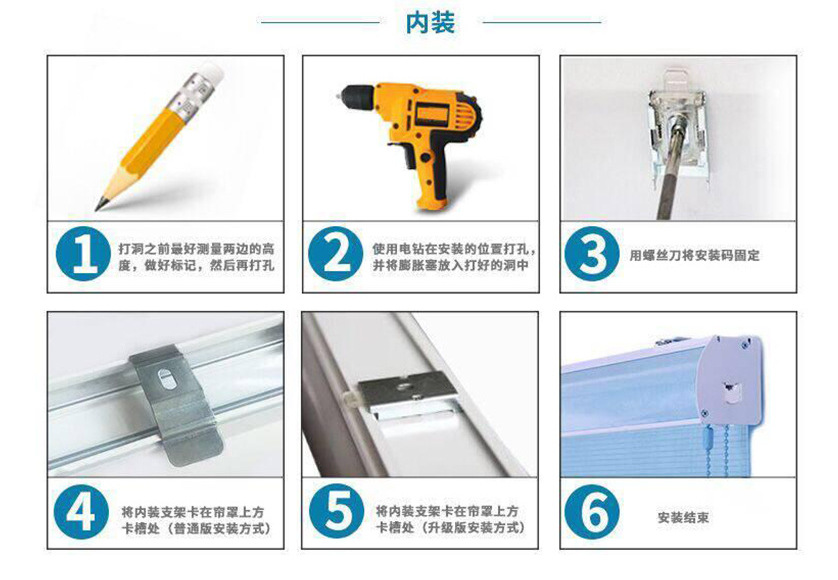 内装

1 打洞之前最好测量两边的高度，做好标记，然后再打孔

2 使用电钻在安装的位置打孔，并将膨胀塞放入打好的洞中

3 用螺丝刀将安装码固定

4 将内装支架卡在帘罩上方卡槽处（普通版安装方式）

5 将内装支架卡在帘罩上方卡槽处（升级版安装方式）

6 安装结束