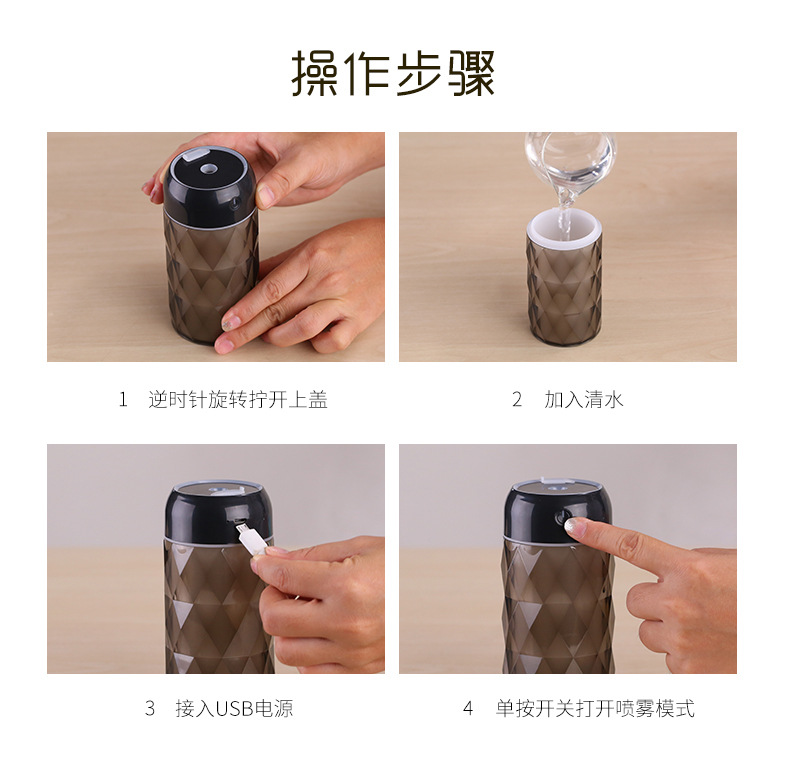 操作步骤

1 逆时针旋转拧开上盖

2 加入清水

3 接入USB电源

4 单按开关打开喷雾模式