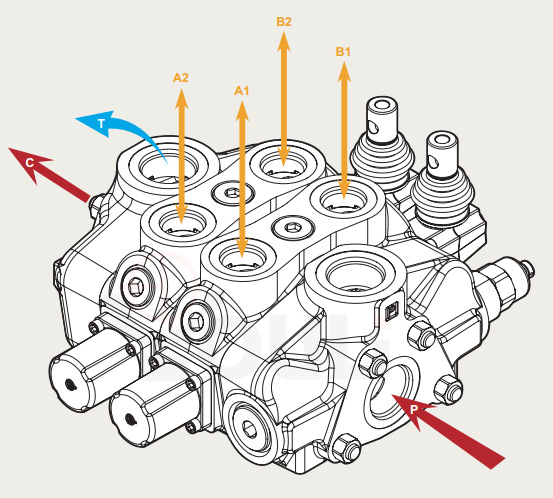 B2
B1
A2
A1
T
C
P