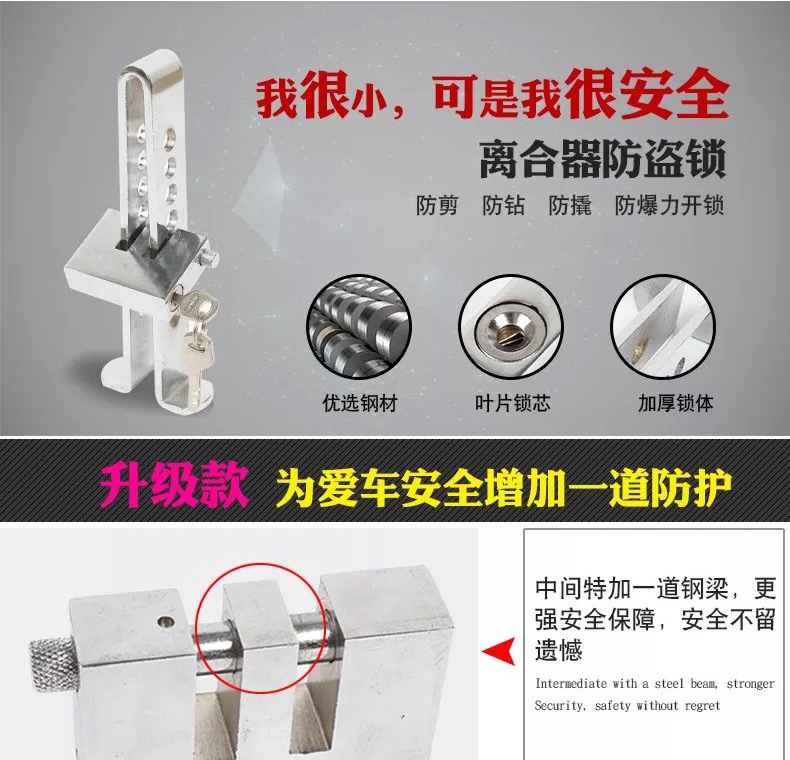 我很小，可是我很安全

离合器防盗锁

防剪 防钻 防撬 防爆力开锁

优选钢材 叶片锁芯 加厚锁体

升级款 为爱车安全增加一道防护

中间特加一道钢梁，更强安全保障，安全不留遗憾

Intermediate with a steel beam, stronger Security, safety without regret