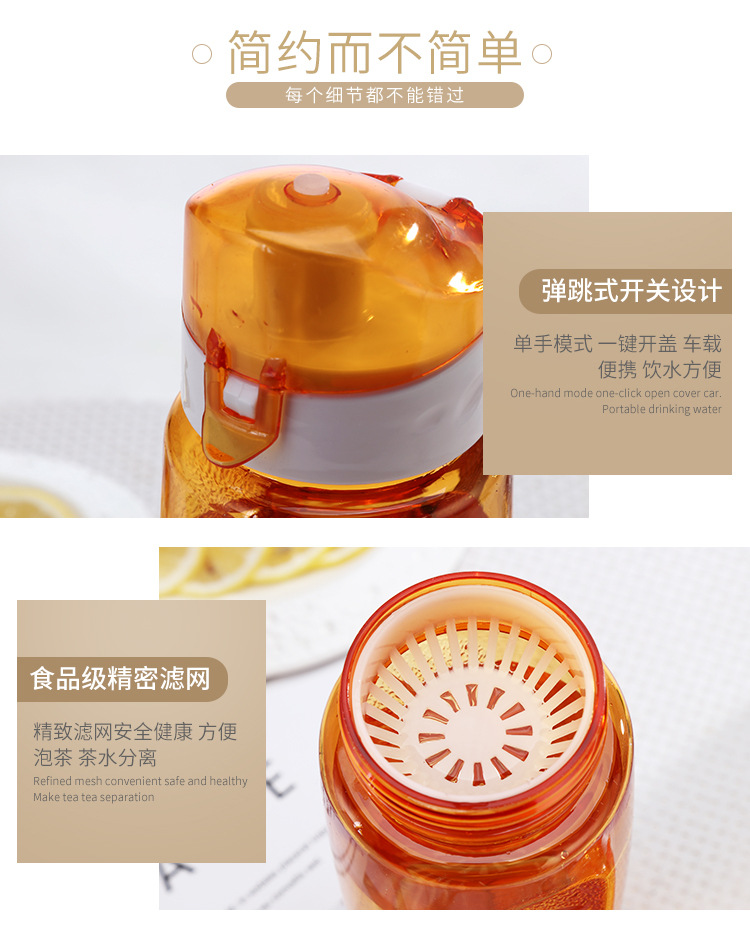 简约而不简单

每个细节都不能错过

弹跳式开关设计

单手模式 一键开盖 车载便携 饮水方便

One-hand mode one-click open cover car. Portable drinking water

食品级精密滤网

精致滤网安全健康 方便泡茶 茶水分离

Refined mesh convenient safe and healthy Make tea tea separation