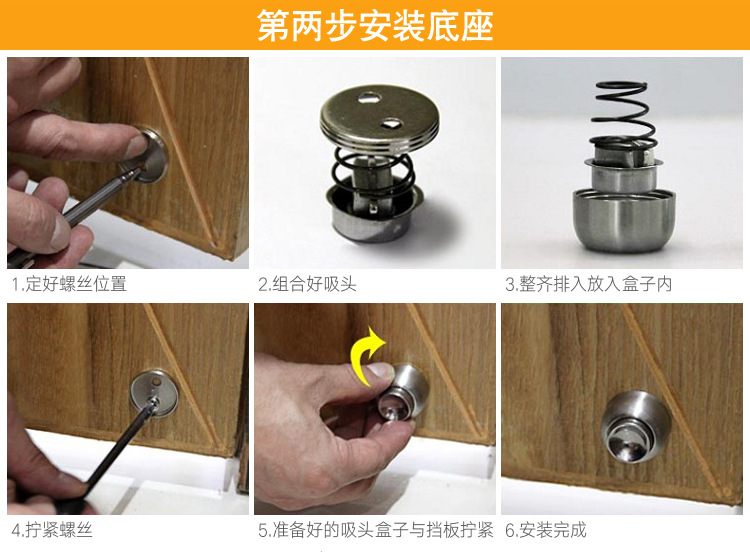 第两步安装底座

1.定好螺丝位置

2.组合好吸头

3.整齐排入放入盒子内

4.拧紧螺丝

5.准备好的吸头盒子与挡板拧紧

6.安装完成