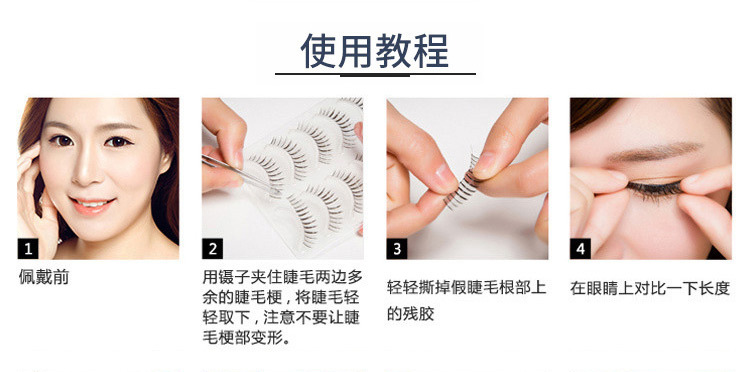 使用教程

1
佩戴前

2
用镊子夹住睫毛两边多余的睫毛梗，将睫毛轻轻取下，注意不要让睫毛梗部变形。

3
轻轻撕掉假睫毛根部上的残胶

4
在眼睛上对比一下长度