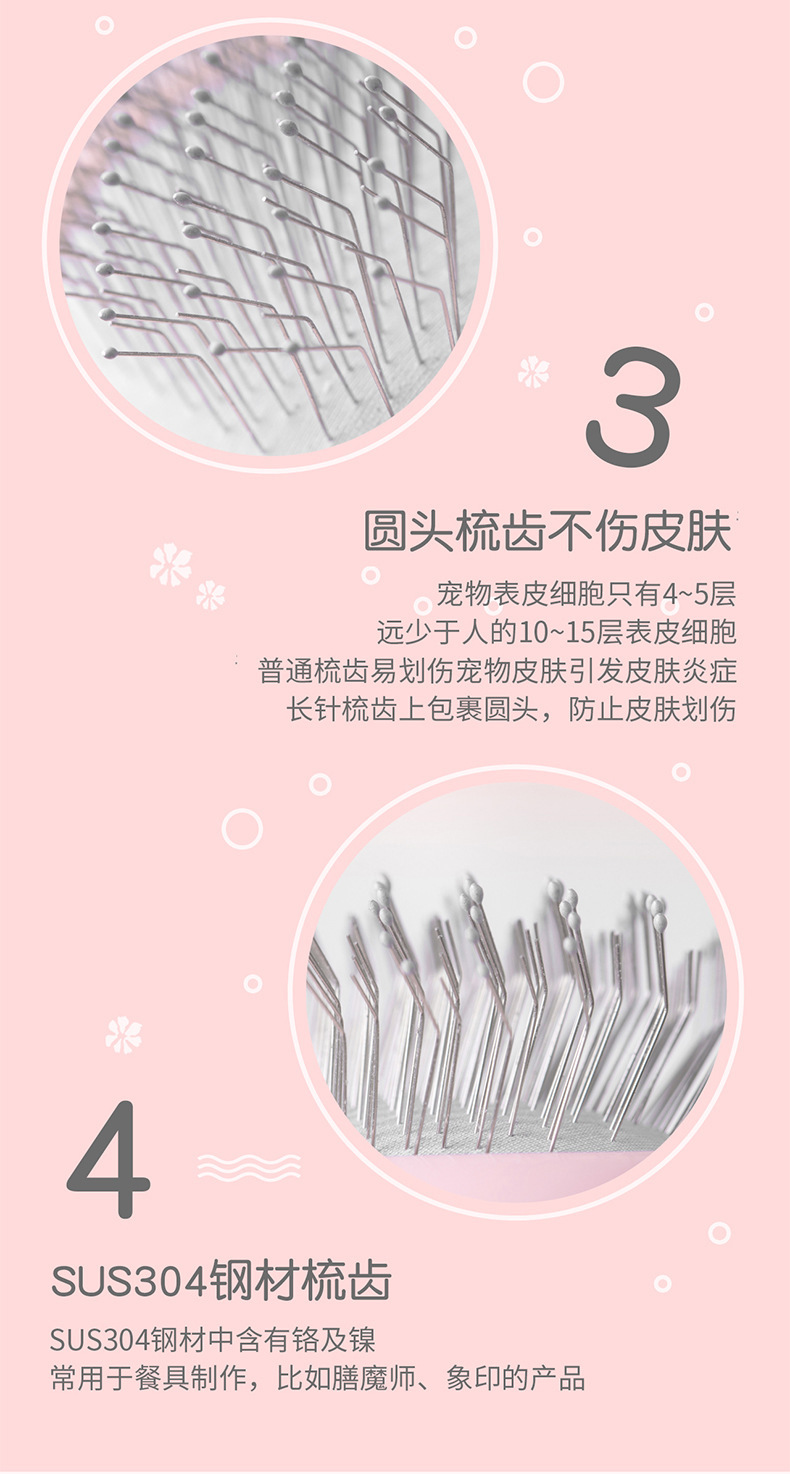 3

圆头梳齿不伤皮肤

宠物表皮细胞只有4~5层
远少于人的10~15层表皮细胞
普通梳齿易划伤宠物皮肤引发皮肤炎症
长针梳齿上包裹圆头，防止皮肤划伤

4

SUS304钢材梳齿

SUS304钢材中含有铬及镍
常用于餐具制作，比如膳魔师、象印的产品