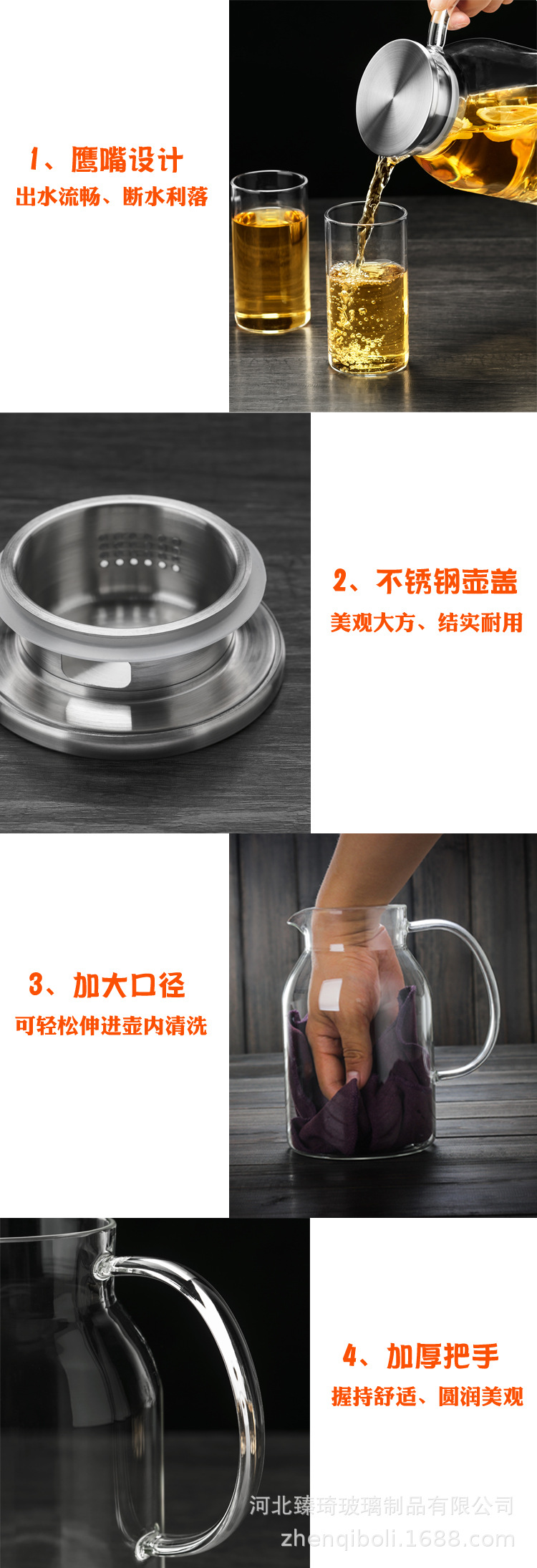 1、鹰嘴设计
出水流畅、断水利落

2、不锈钢壶盖
美观大方、结实耐用

3、加大口径
可轻松伸进壶内清洗

4、加厚把手
握持舒适、圆润美观

河北臻琦玻璃制品有限公司
zhenqiboli.1688.com