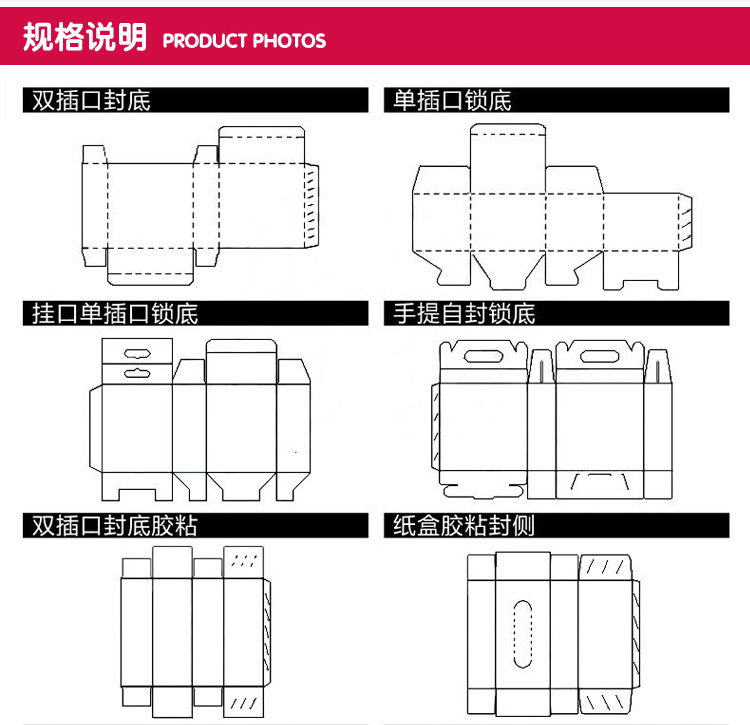 规格说明 PRODUCT PHOTOS

双插口封底

单插口锁底

挂口单插口锁底

手提自封锁底

双插口封底胶粘

纸盒胶粘封侧