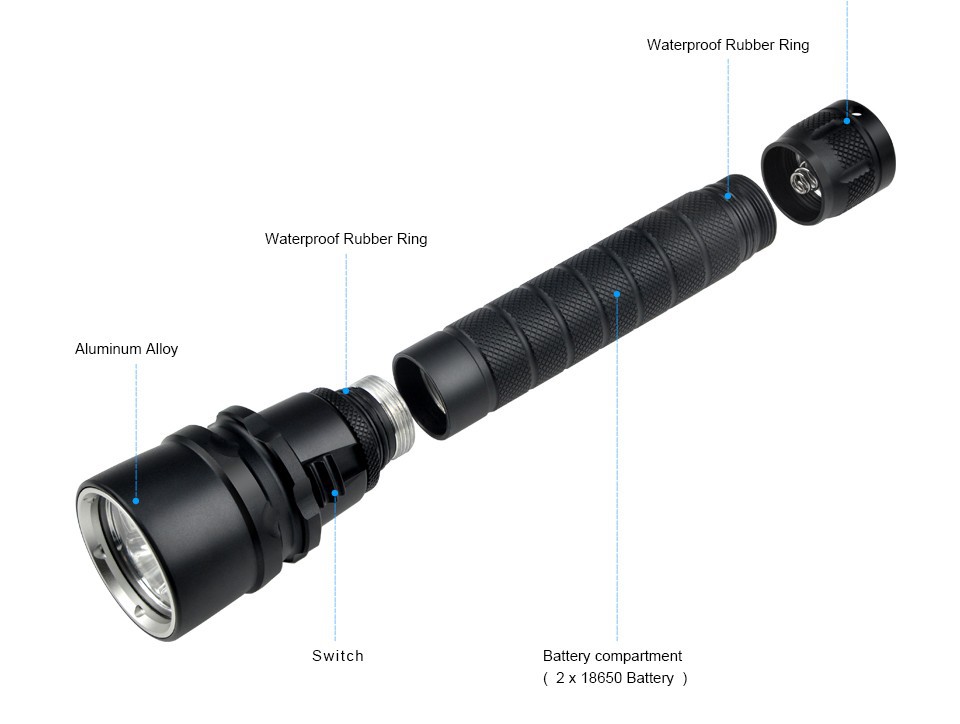 Waterproof Rubber Ring

Waterproof Rubber Ring

Aluminum Alloy

Switch

Battery compartment
( 2 x 18650 Battery )