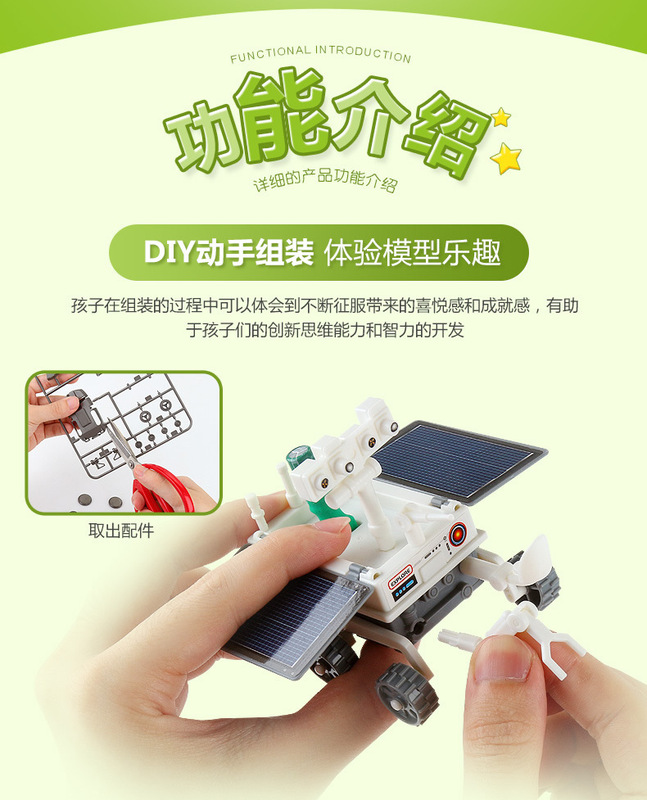 FUNCTIONAL INTRODUCTION

功能介绍

详细的产品功能介绍

DIY动手组装 体验模型乐趣

孩子在组装的过程中可以体会到不断征服带来的喜悦感和成就感，有助于孩子们的创新思维能力和智力的开发

取出配件

EXPLORE