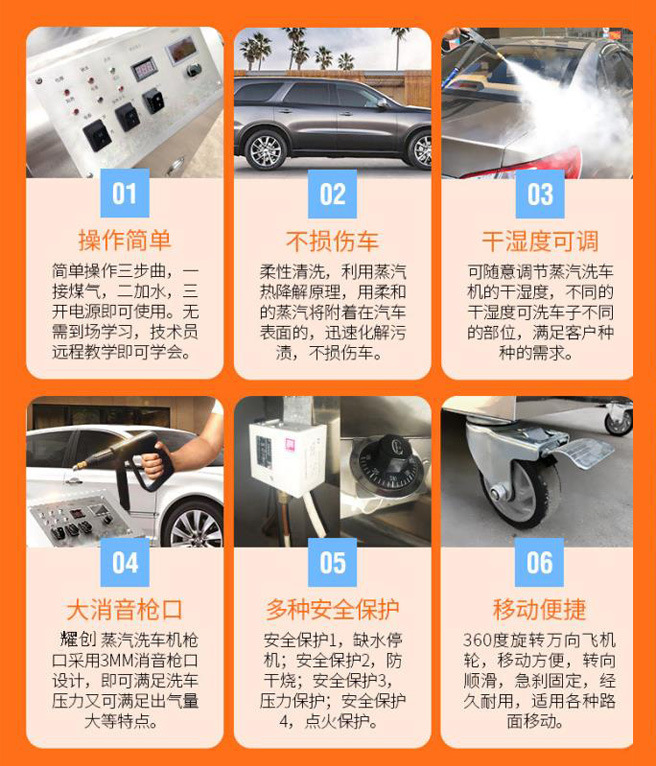 01

操作简单

简单操作三步曲，一接煤气，二加水，三开电源即可使用。无需到场学习，技术员远程教学即可学会。

02

不损伤车

柔性清洗，利用蒸汽热降解原理，用柔和的蒸汽将附着在汽车表面的，迅速化解污渍，不损伤车。

03

干湿度可调

可随意调节蒸汽洗车机的干湿度，不同的干湿度可洗车子不同的部位，满足客户种种的需求。

04

大消音枪口

耀创 蒸汽洗车机枪口采用3MM消音枪口设计，即可满足洗车压力又可满足出气量大等特点。

05

多种安全保护

安全保护1，缺水停机；安全保护2，防干烧；安全保护3，压力保护；安全保护4，点火保护。

06

移动便捷

360度旋转万向飞机轮，移动方便，转向顺滑，急刹固定，经久耐用，适用各种路面移动。