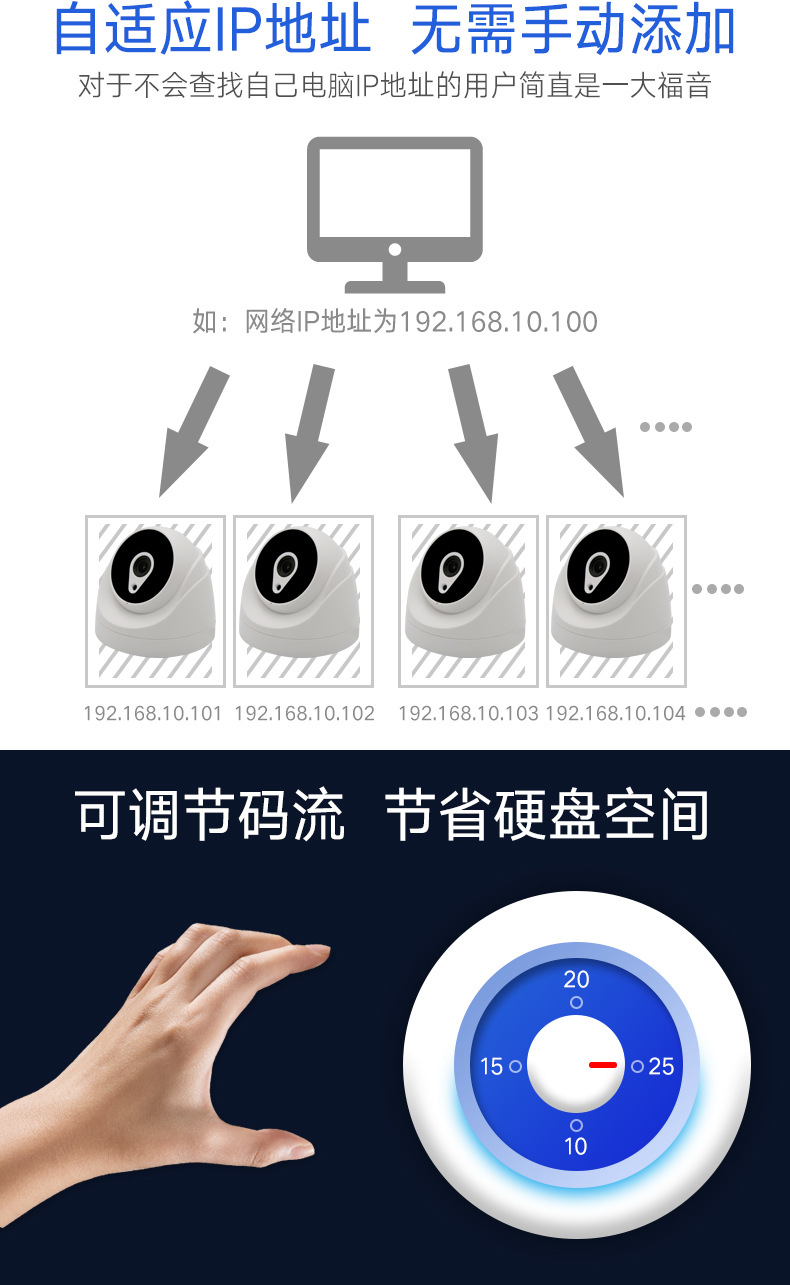 自适应IP地址 无需手动添加

对于不会查找自己电脑IP地址的用户简直是一大福音

如：网络IP地址为192.168.10.100

192.168.10.101 192.168.10.102 192.168.10.103 192.168.10.104

可调节码流 节省硬盘空间

20

15

25

10