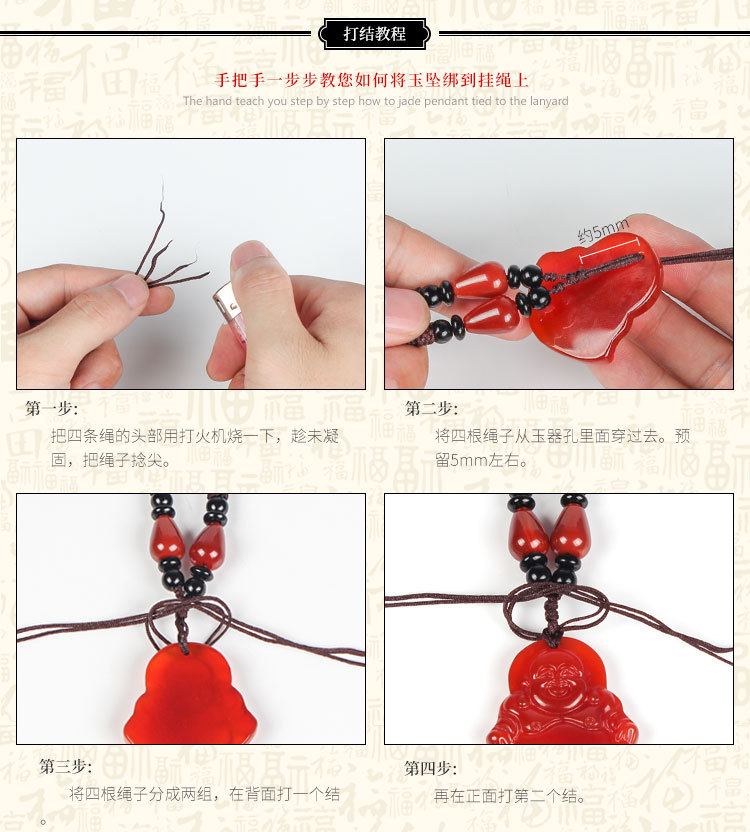 打结教程

手把手一步步教您如何将玉坠绑到挂绳上

The hand teach you step by step how to jade pendant tied to the lanyard

约5mm

第一步:

把四条绳的头部用打火机烧一下，趁未凝固，把绳子捻尖。

第二步:

将四根绳子从玉器孔里面穿过去。预留5mm左右。

第三步:

将四根绳子分成两组，在背面打一个结。

第四步:

再在正面打第二个结。