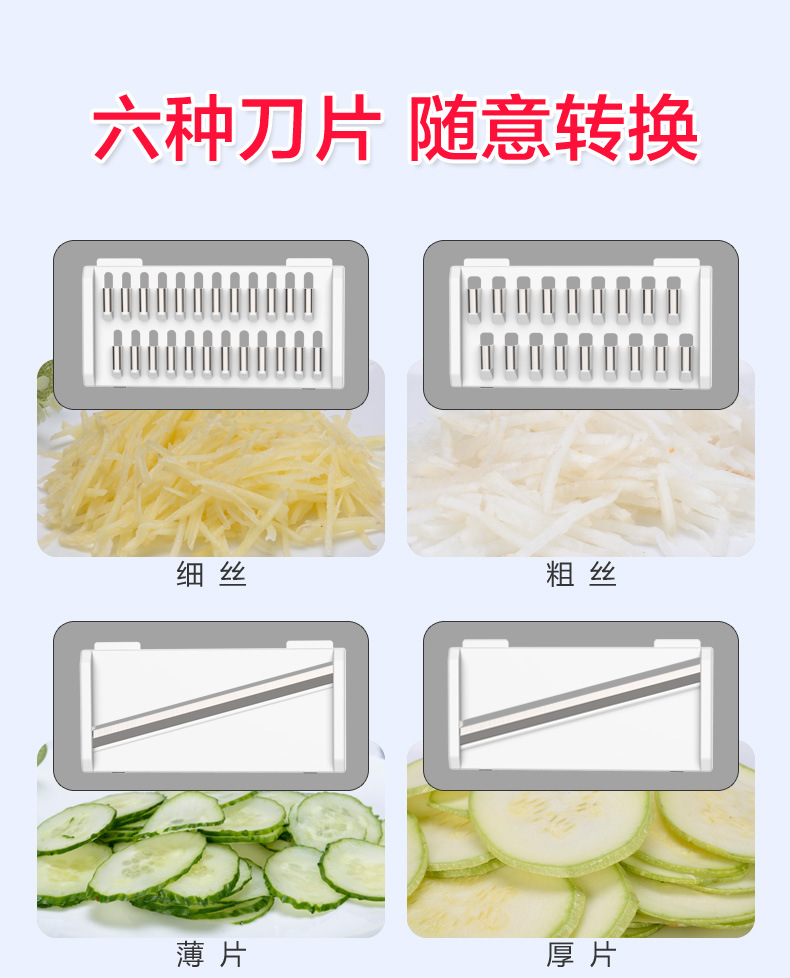 六种刀片 随意转换

细 丝

粗 丝

薄 片

厚 片