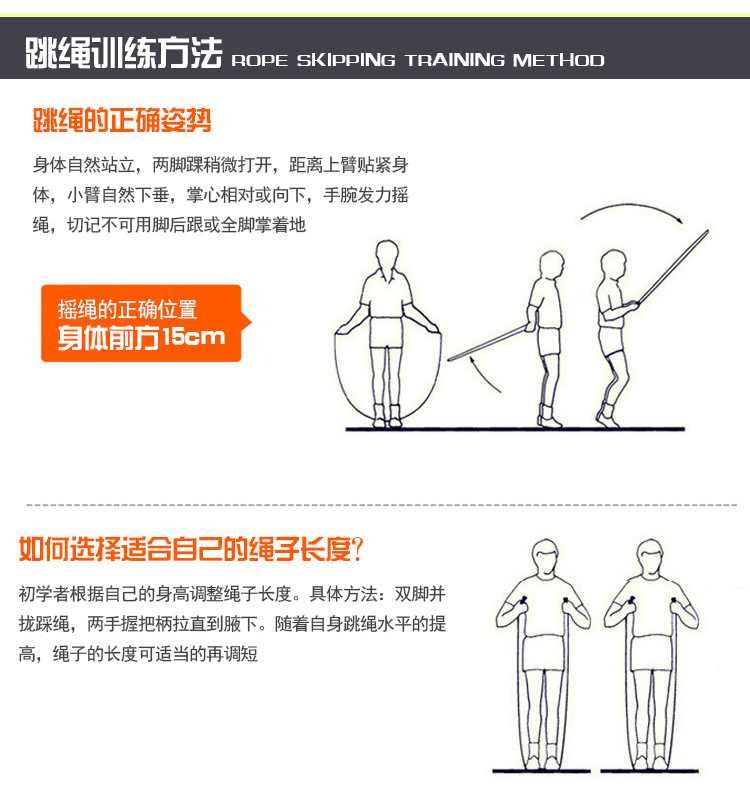 跳绳训练方法 ROPE SKIPPING TRAINING METHOD

跳绳的正确姿势

身体自然站立，两脚踝稍微打开，距离上臂贴紧身体，小臂自然下垂，掌心相对或向下，手腕发力摇绳，切记不可用脚后跟或全脚掌着地

摇绳的正确位置
身体前方15cm

如何选择适合自己的绳子长度？

初学者根据自己的身高调整绳子长度。具体方法：双脚并拢踩绳，两手握把柄拉直到腋下。随着自身跳绳水平的提高，绳子的长度可适当的再调短