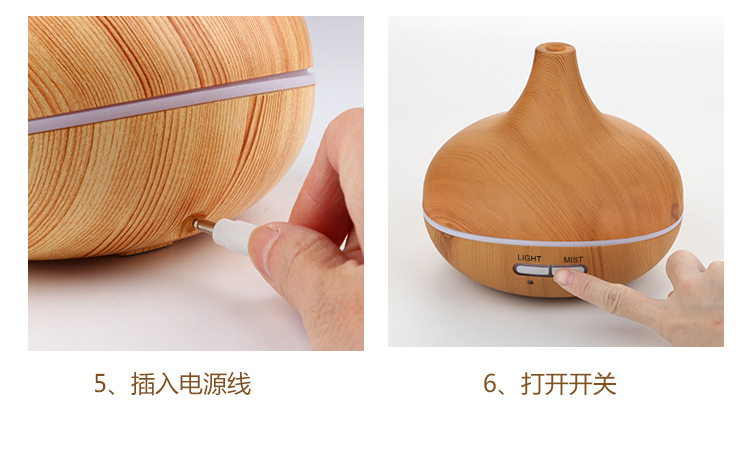 LIGHT
MIST

5、插入电源线

6、打开开关