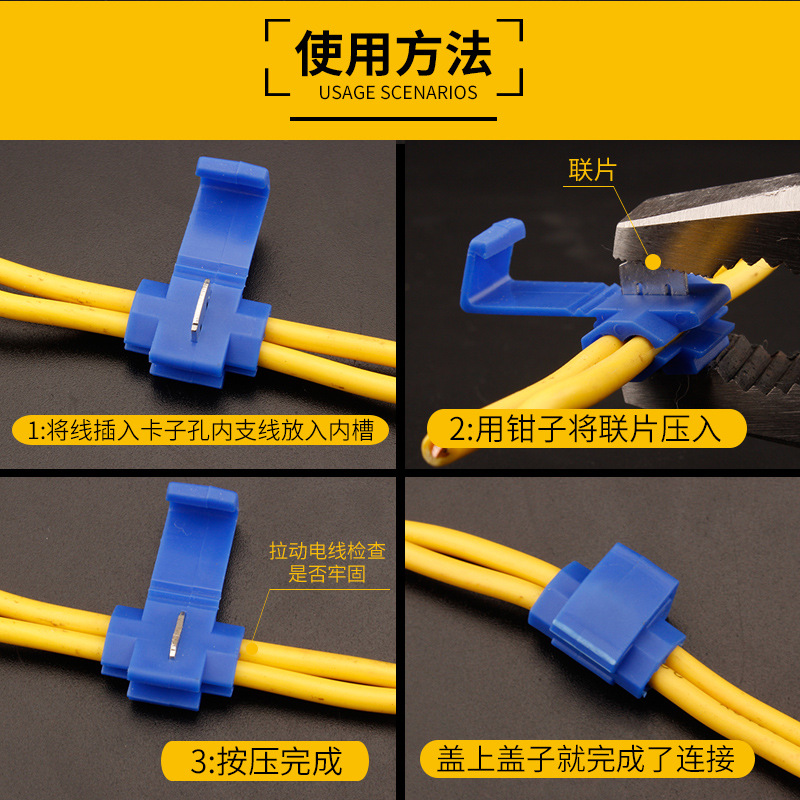 使用方法
USAGE SCENARIOS

1:将线插入卡子孔内支线放入内槽

联片

2:用钳子将联片压入

拉动电线检查是否牢固

3:按压完成

盖上盖子就完成了连接