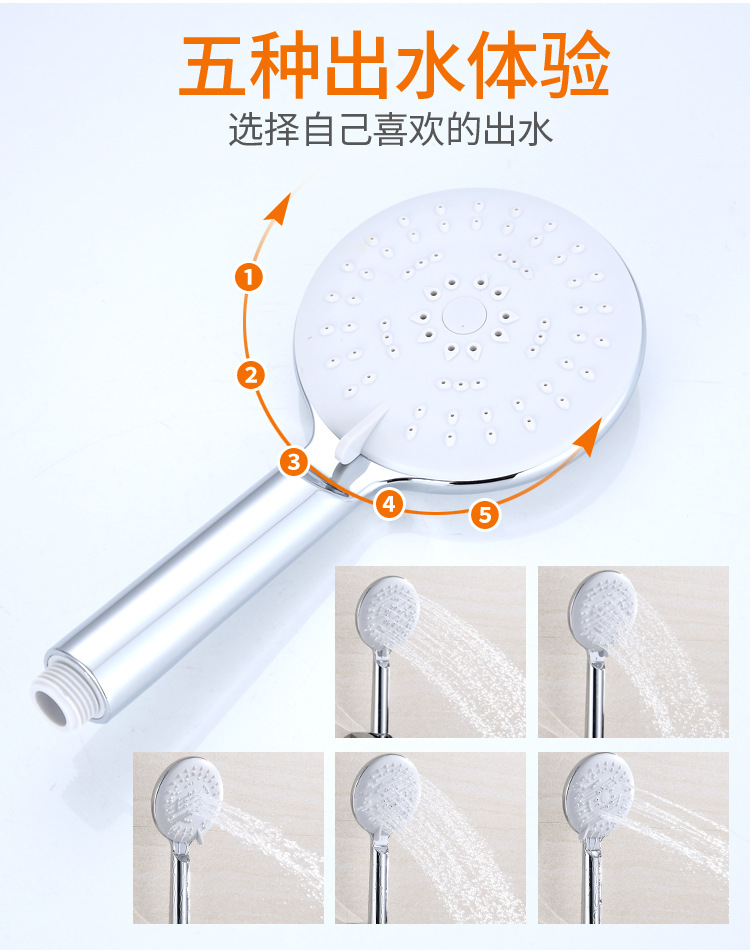 五种出水体验

选择自己喜欢的出水

1
2
3
4
5