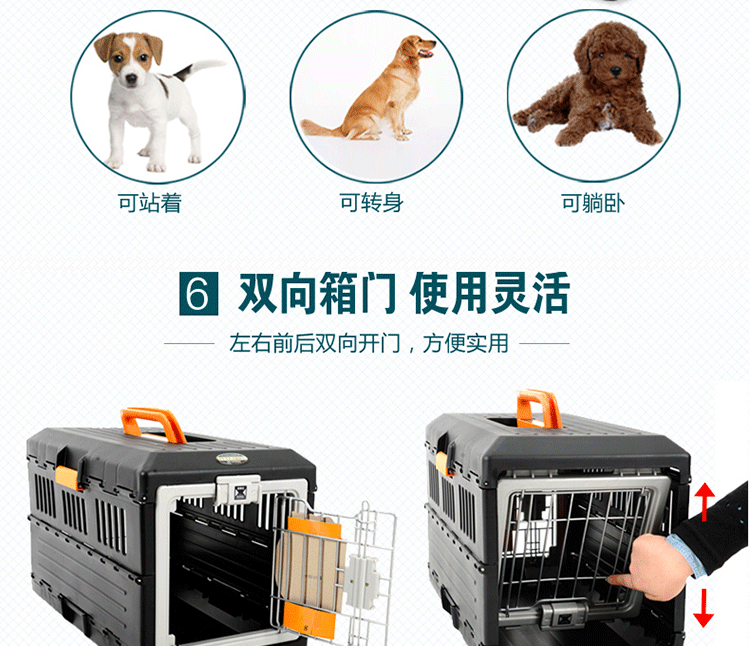 可站着

可转身

可躺卧

6 双向箱门 使用灵活

左右前后双向开门，方便实用