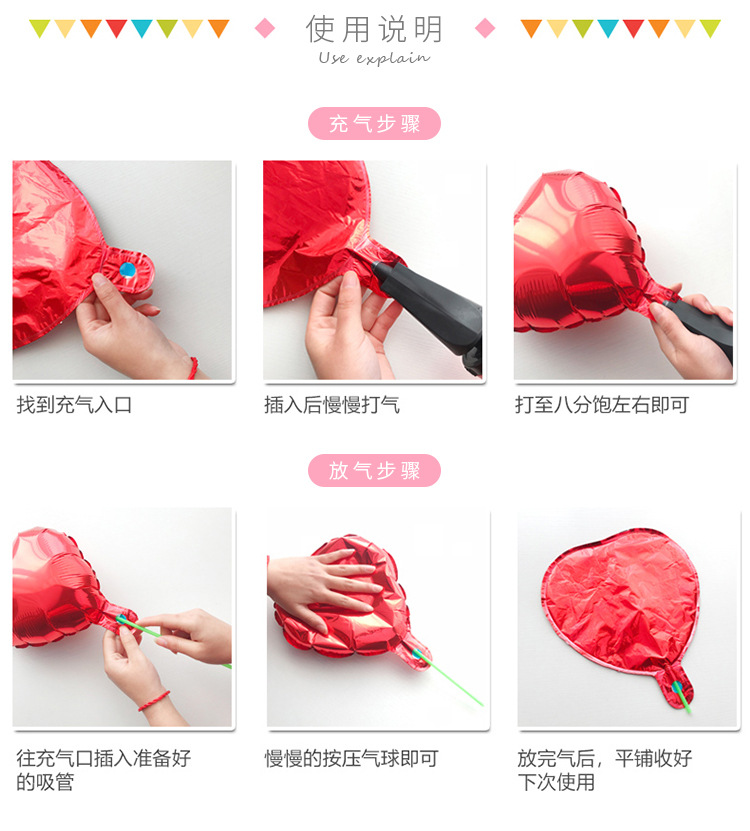 使用说明
Use explain

充气步骤

找到充气入口

插入后慢慢打气

打至八分饱左右即可

放气步骤

往充气口插入准备好的吸管

慢慢的按压气球即可

放完气后，平铺收好下次使用