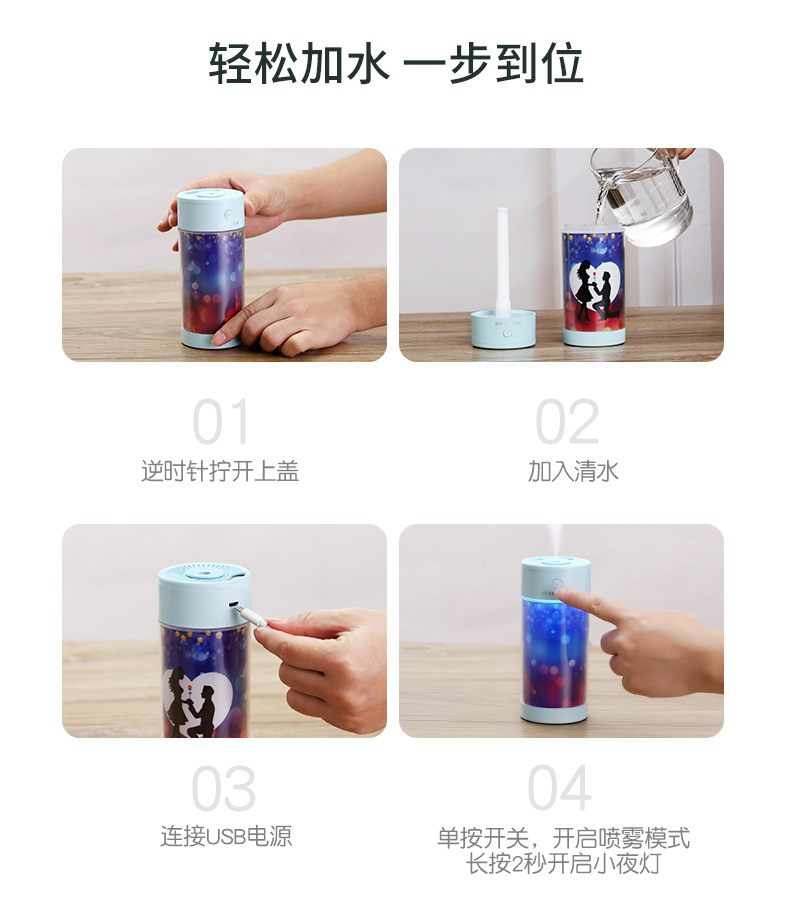 轻松加水 一步到位

01
逆时针拧开上盖

02
加入清水

03
连接USB电源

04
单按开关，开启喷雾模式
长按2秒开启小夜灯