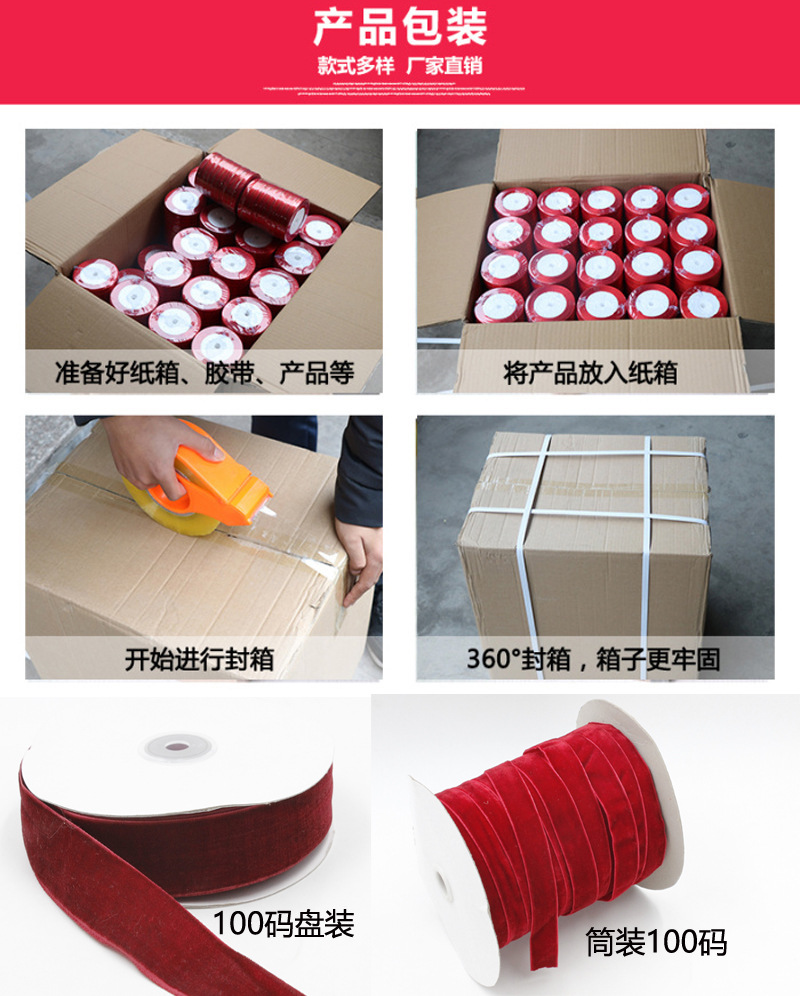 产品包装

款式多样 厂家直销

准备好纸箱、胶带、产品等

将产品放入纸箱

开始进行封箱

360°封箱，箱子更牢固

100码盘装

筒装100码