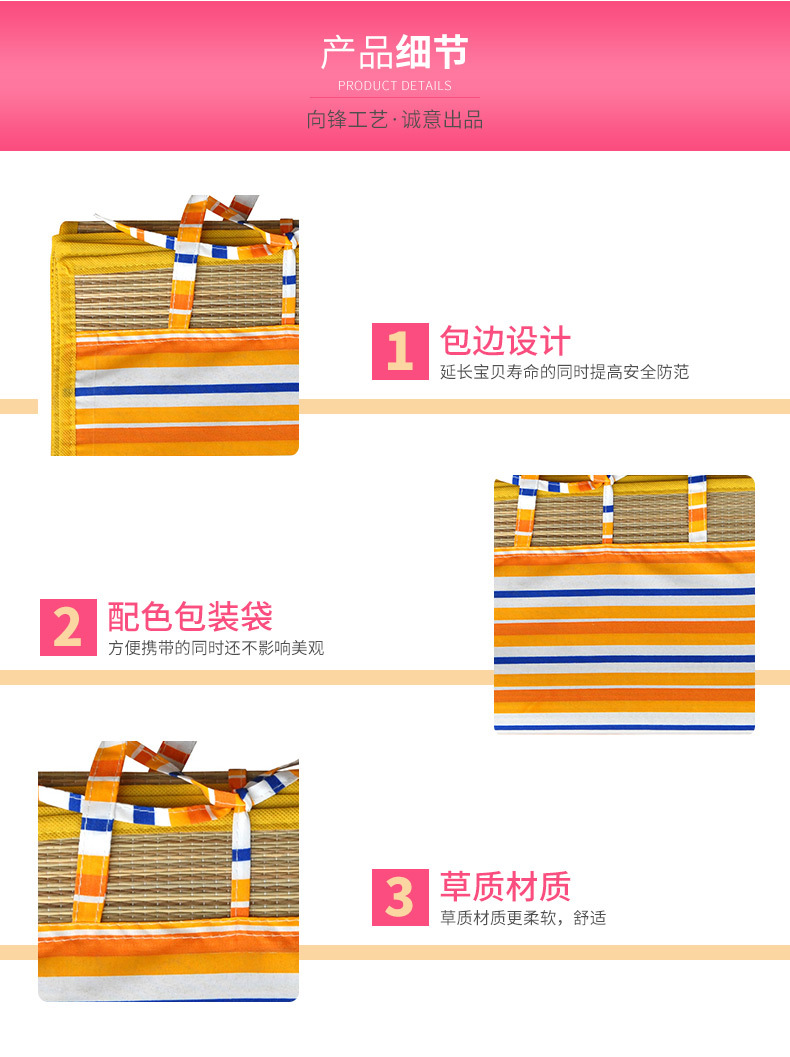 产品细节
PRODUCT DETAILS
向锋工艺·诚意出品

1 包边设计
延长宝贝寿命的同时提高安全防范

2 配色包装袋
方便携带的同时还不影响美观

3 草质材质
草质材质更柔软，舒适