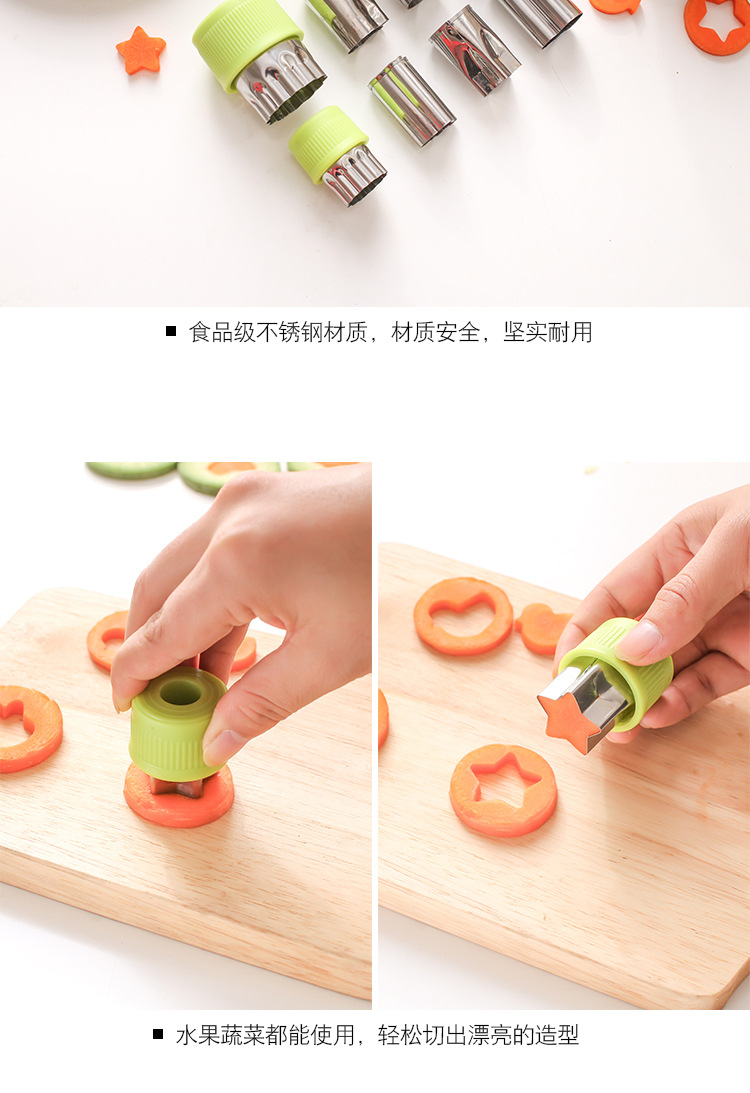 ■ 食品级不锈钢材质，材质安全，坚实耐用

■ 水果蔬菜都能使用，轻松切出漂亮的造型