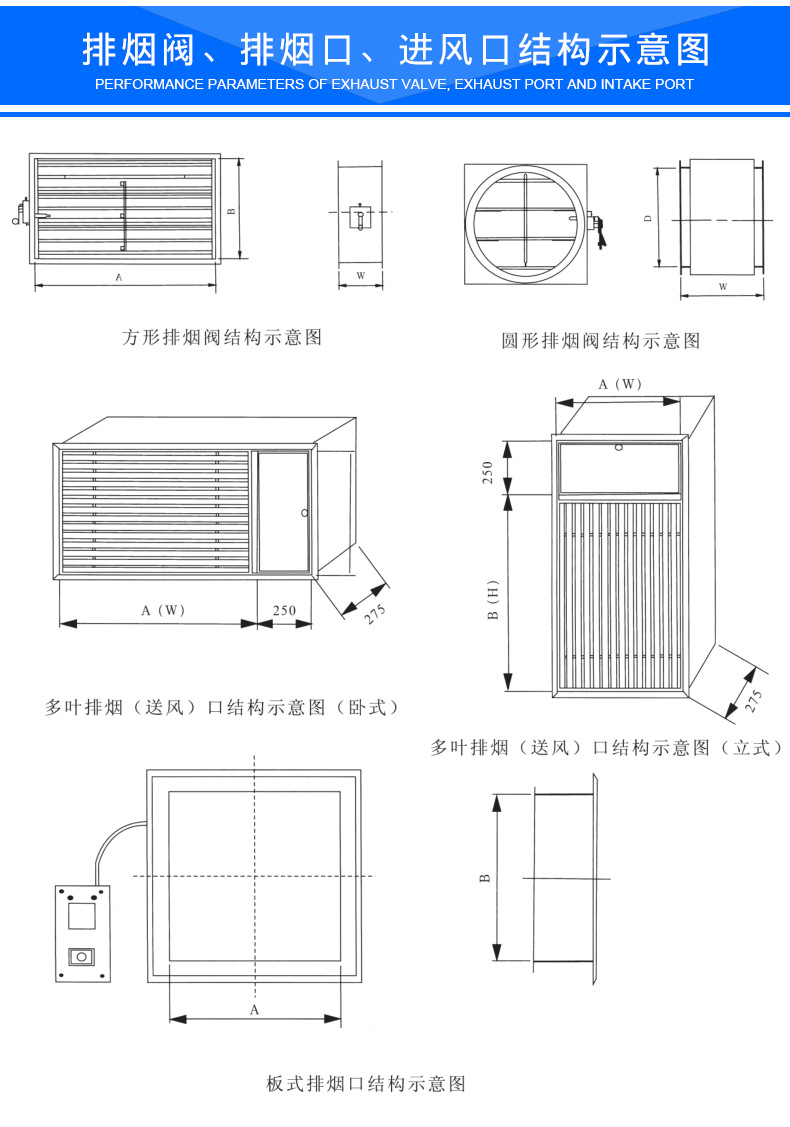 排烟阀、排烟口、进风口结构示意图
PERFORMANCE PARAMETERS OF EXHAUST VALVE, EXHAUST PORT AND INTAKE PORT

B
A
W

方形排烟阀结构示意图

D
W

圆形排烟阀结构示意图

A（W）
250
275

多叶排烟（送风）口结构示意图（卧式）

A（W）
250
B（H）
275

多叶排烟（送风）口结构示意图（立式）

A
B

板式排烟口结构示意图