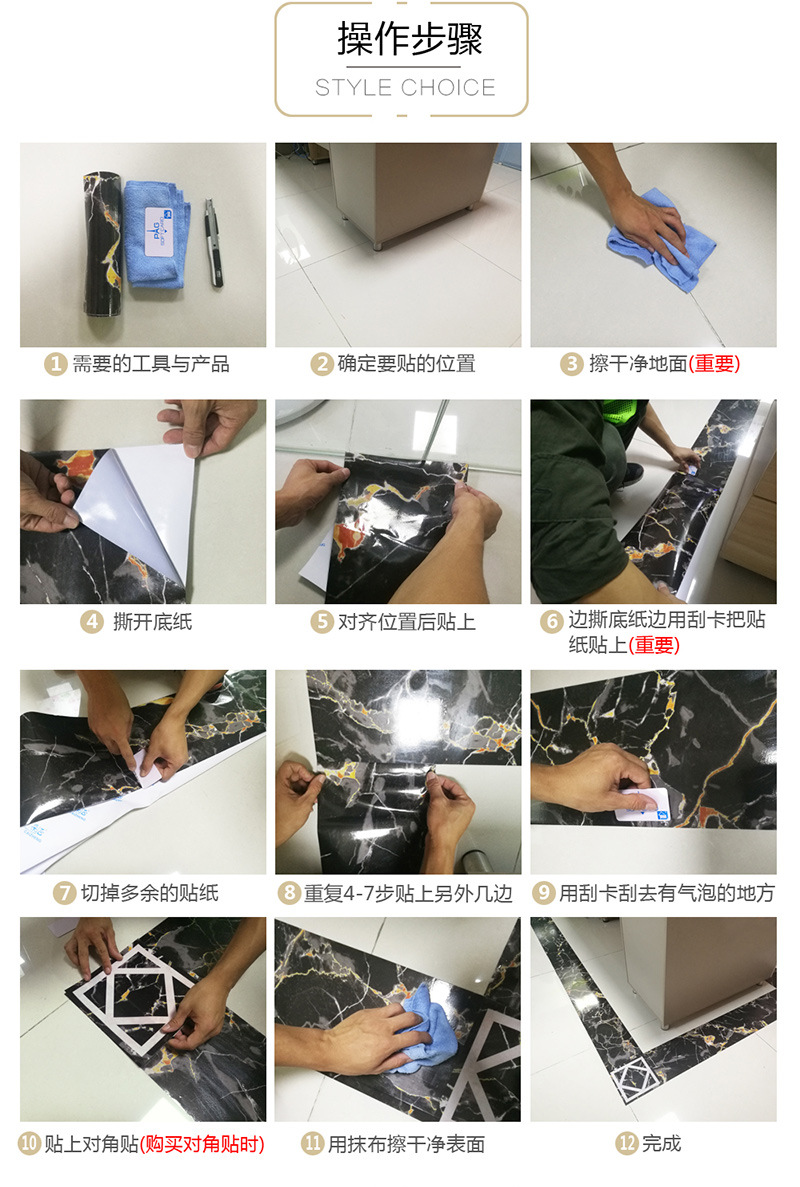 操作步骤
STYLE CHOICE

1 需要的工具与产品
2 确定要贴的位置
3 擦干净地面(重要)

4 撕开底纸
5 对齐位置后贴上
6 边撕底纸边用刮卡把贴纸贴上(重要)

7 切掉多余的贴纸
8 重复4-7步贴上另外几边
9 用刮卡刮去有气泡的地方

10 贴上对角贴(购买对角贴时)
11 用抹布擦干净表面
12 完成