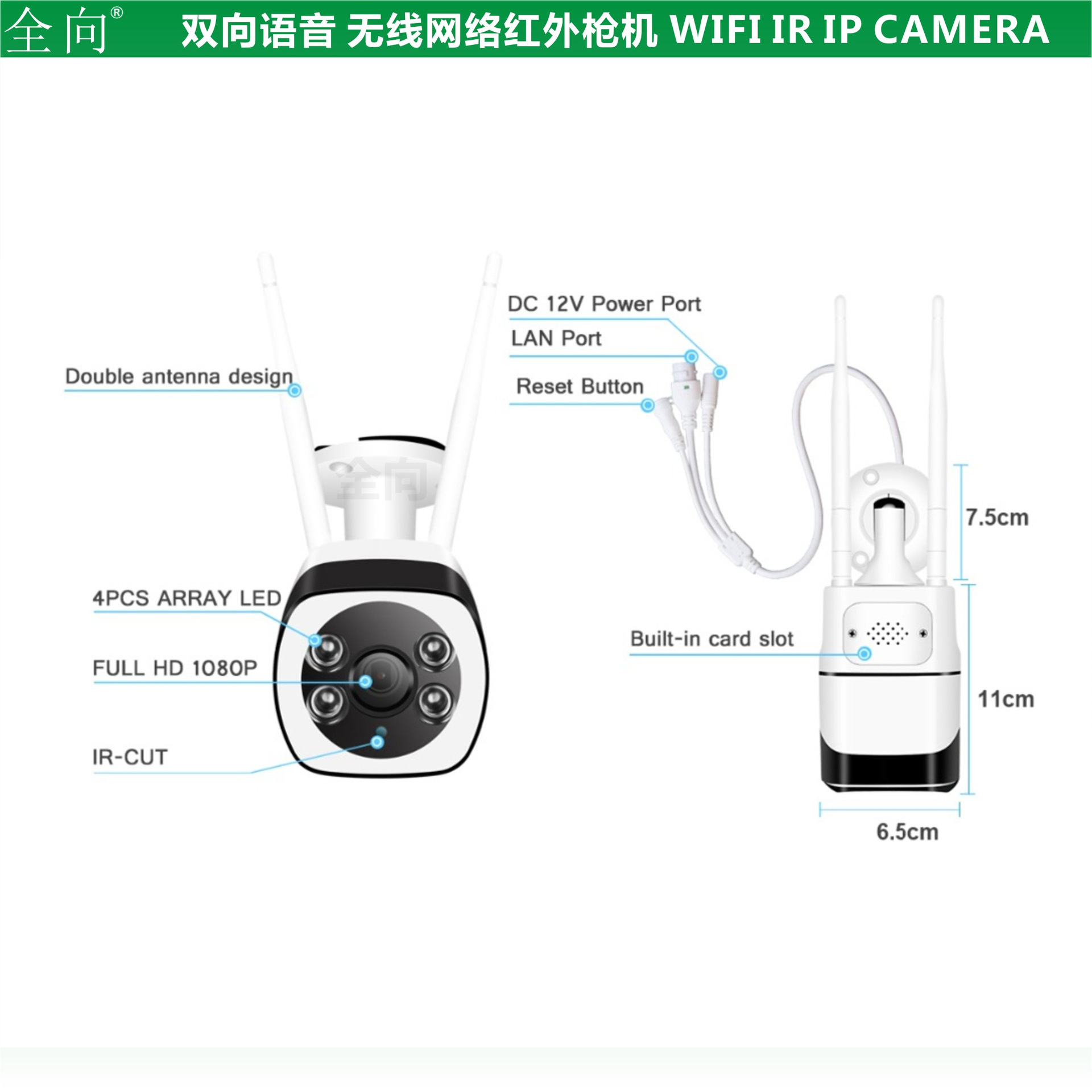 全向®
双向语音 无线网络红外枪机 WIFI IR IP CAMERA

Double antenna design

全向

4PCS ARRAY LED

FULL HD 1080P

IR-CUT

DC 12V Power Port

LAN Port

Reset Button

Built-in card slot

7.5cm

11cm

6.5cm