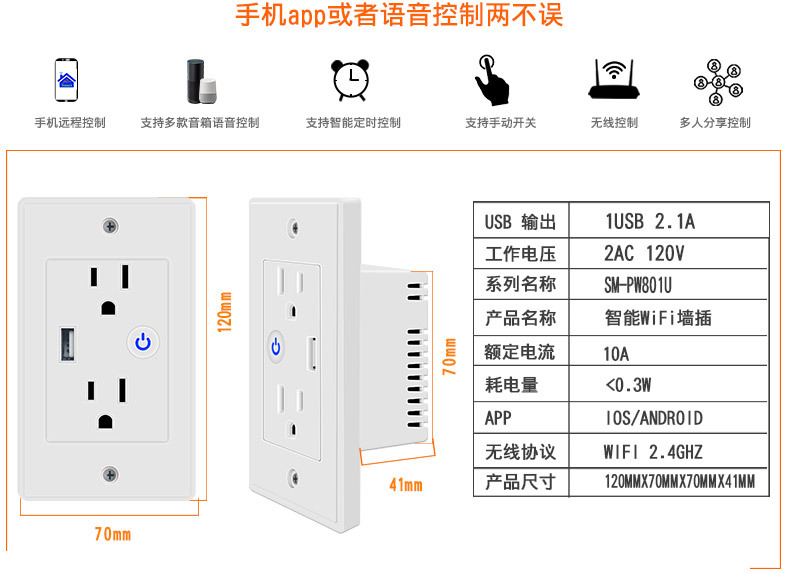 手机app或者语音控制两不误

手机远程控制
支持多款音箱语音控制
支持智能定时控制
支持手动开关
无线控制
多人分享控制

120mm

70mm

70mm

41mm

| USB 输出 | 1USB 2.1A |
|---|---|
| 工作电压 | 2AC 120V |
| 系列名称 | SM-PW801U |
| 产品名称 | 智能WiFi墙插 |
| 额定电流 | 10A |
| 耗电量 | <0.3W |
| APP | IOS/ANDROID |
| 无线协议 | WIFI 2.4GHZ |
| 产品尺寸 | 120MMX70MMX70MMX41MM |