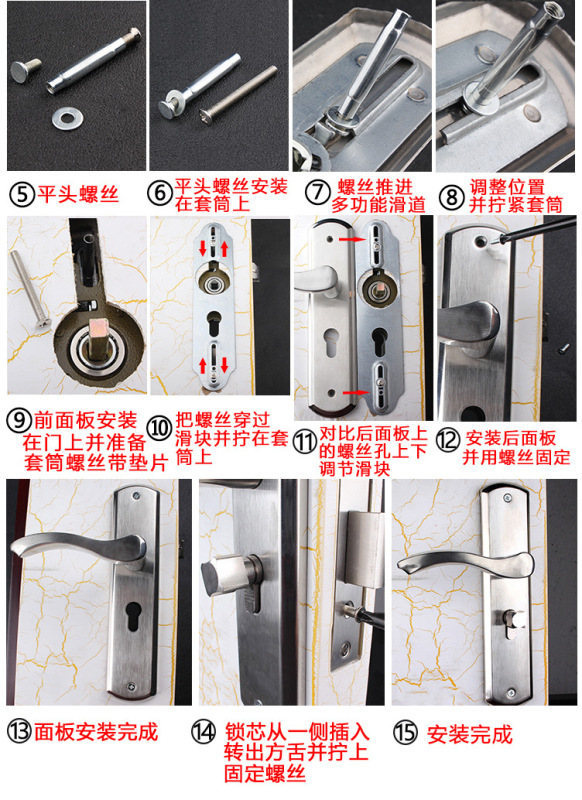 ⑤ 平头螺丝

⑥ 平头螺丝安装在套筒上

⑦ 螺丝推进多功能滑道

⑧ 调整位置并拧紧套筒

⑨ 前面板安装在门上并准备套筒螺丝带垫片

⑩ 把螺丝穿过滑块并拧在套筒上

⑪ 对比后面板上的螺丝孔上下调节滑块

⑫ 安装后面板并用螺丝固定

⑬ 面板安装完成

⑭ 锁芯从一侧插入转出方舌并拧上固定螺丝

⑮ 安装完成